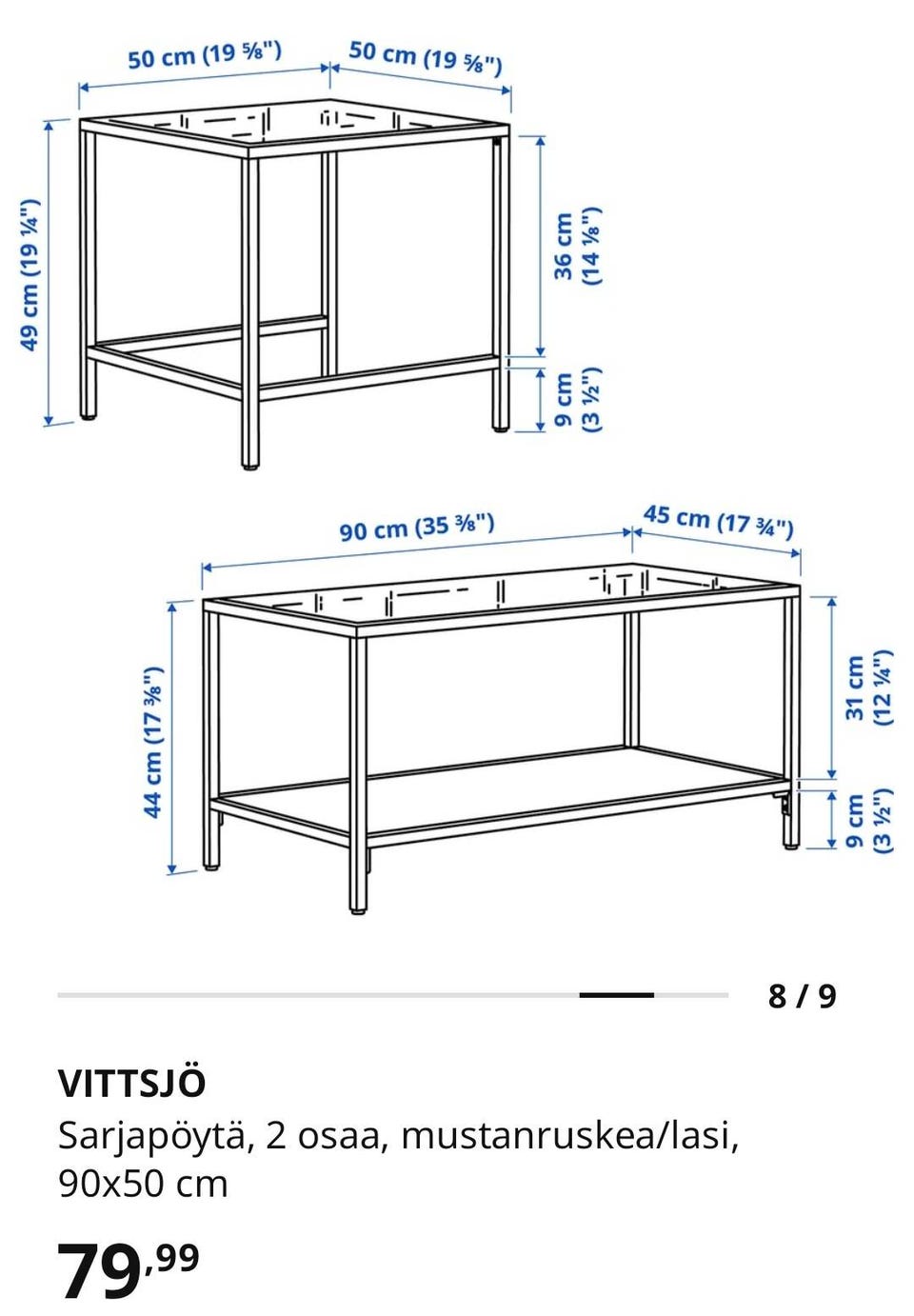 50 cm (19 ⅝")
50 cm (19 ⅝")
49 cm (19 ¼")
36 cm (14 ⅛")
9 cm (3 ½")

90 cm (35 ⅜")
45 cm (17 ¾")
44 cm (17 ⅜")
31 cm (12 ¼")
9 cm (3 ½")

8 / 9

VITTSJÖ
Sarjapöytä, 2 osaa, mustanruskea/lasi, 90x50 cm

79,99