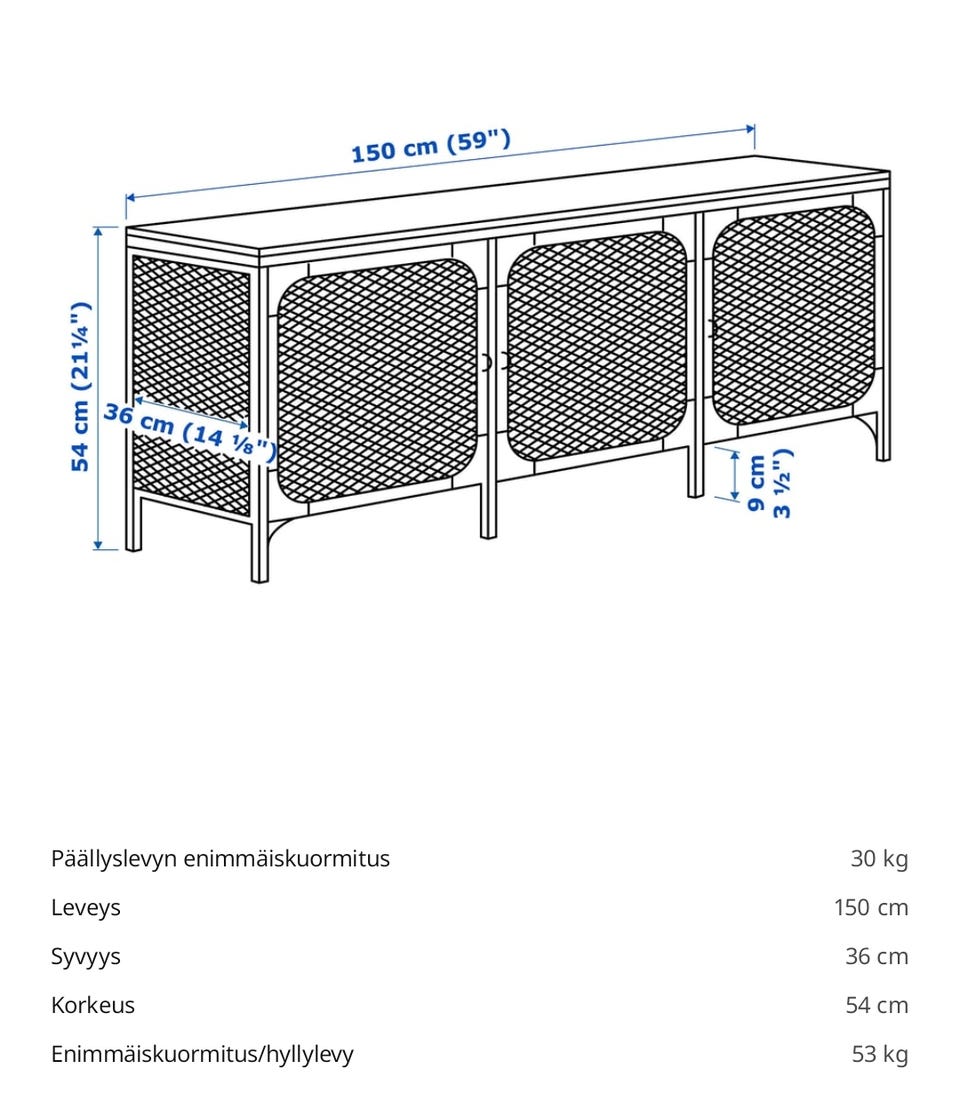 150 cm (59")

54 cm (21¼")

36 cm (14 ⅛")

9 cm
3 ½")

| | |
|---|---|
| Päällyslevyn enimmäiskuormitus | 30 kg |
| Leveys | 150 cm |
| Syvyys | 36 cm |
| Korkeus | 54 cm |
| Enimmäiskuormitus/hyllylevy | 53 kg |