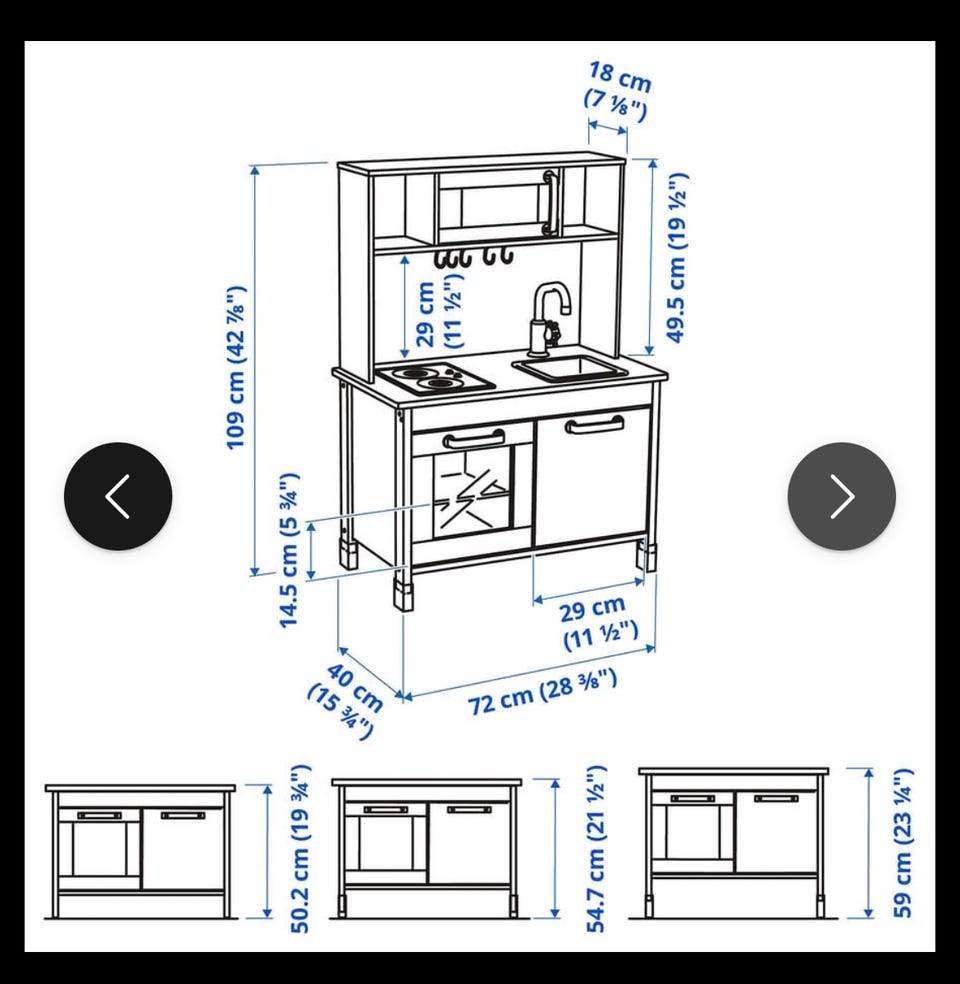 18 cm
(7 ⅛")

109 cm (42 ⅞")

29 cm
(11 ½")

49.5 cm (19 ½")

14.5 cm (5 ¾")

29 cm
(11 ½")

40 cm
(15 ¾")

72 cm (28 ⅜")

50.2 cm (19 ¾")

54.7 cm (21 ½")

59 cm (23 ¼")