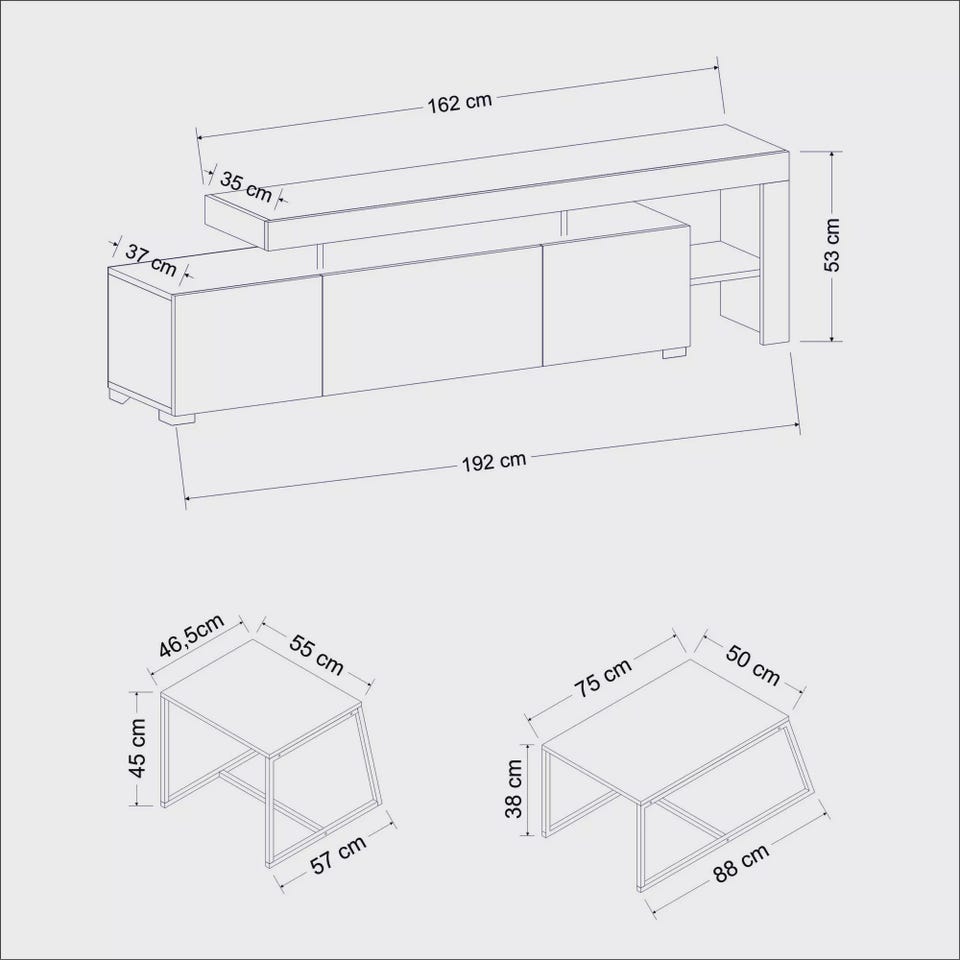 162 cm
35 cm
37 cm
53 cm
192 cm

46,5cm
55 cm
45 cm
57 cm

75 cm
50 cm
38 cm
88 cm