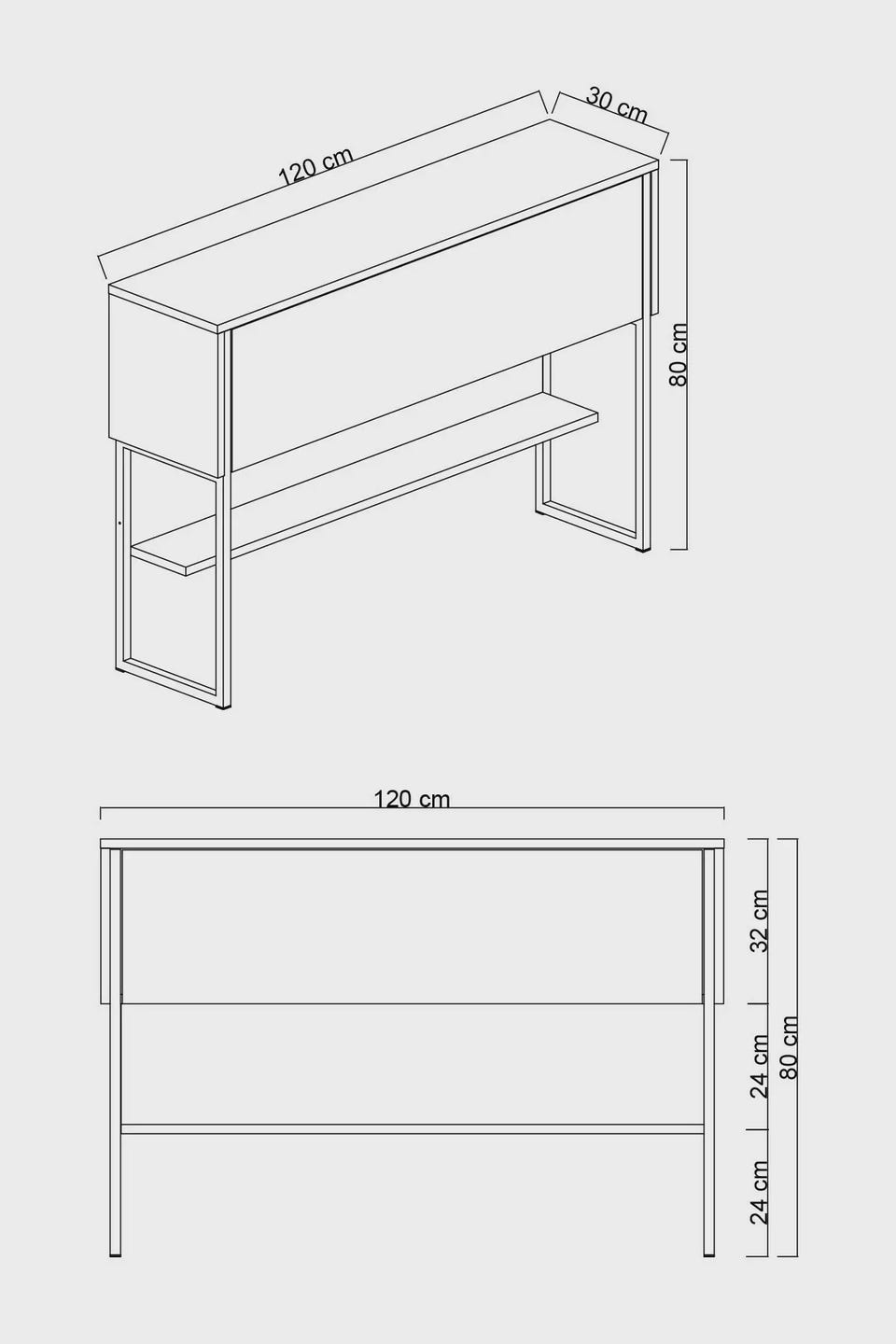 120 cm
30 cm
80 cm

120 cm
32 cm
24 cm
24 cm
80 cm