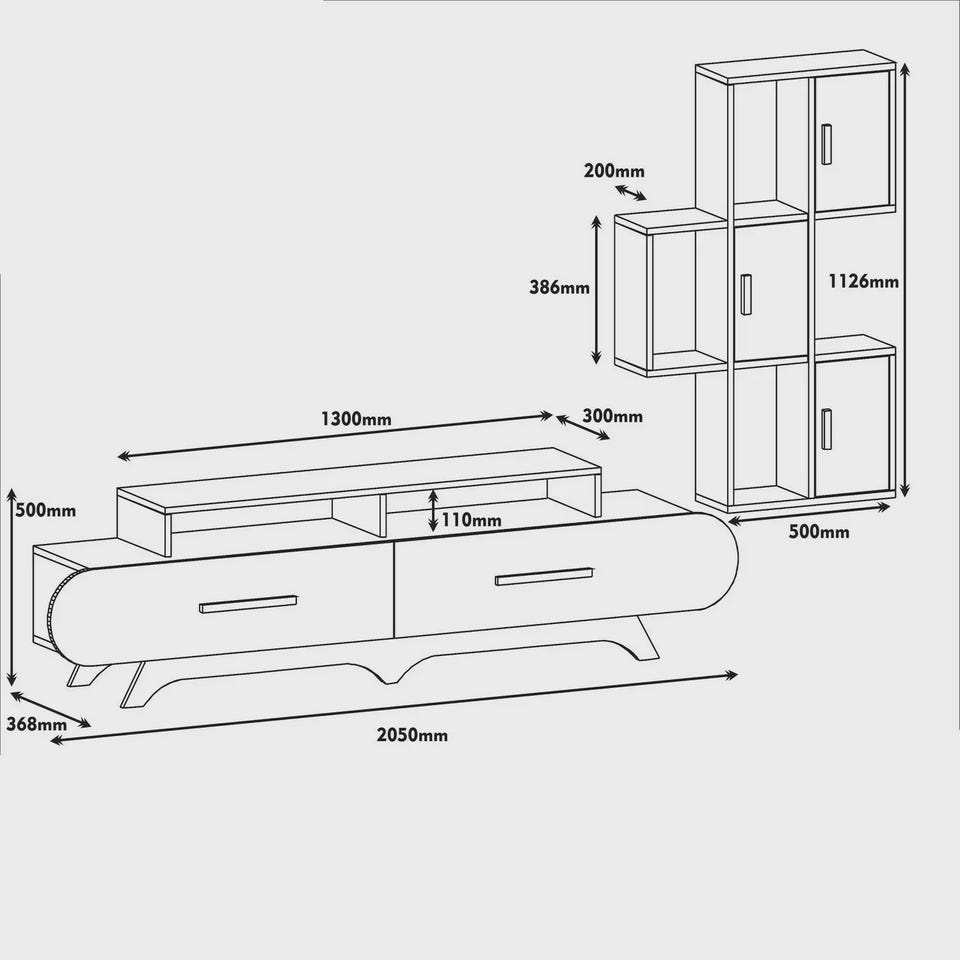 200mm
386mm
1126mm
1300mm
300mm
500mm
110mm
500mm
368mm
2050mm