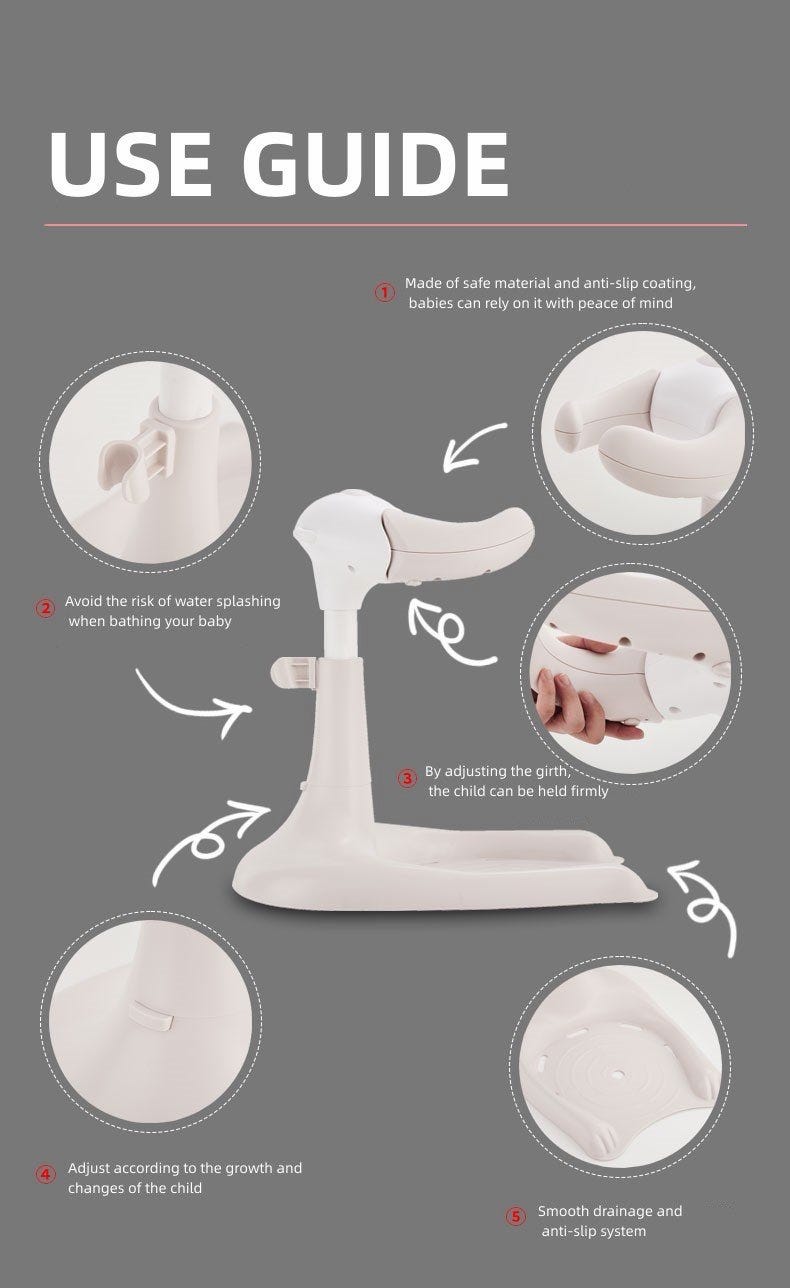 USE GUIDE

① Made of safe material and anti-slip coating, babies can rely on it with peace of mind

② Avoid the risk of water splashing when bathing your baby

③ By adjusting the girth, the child can be held firmly

④ Adjust according to the growth and changes of the child

⑤ Smooth drainage and anti-slip system