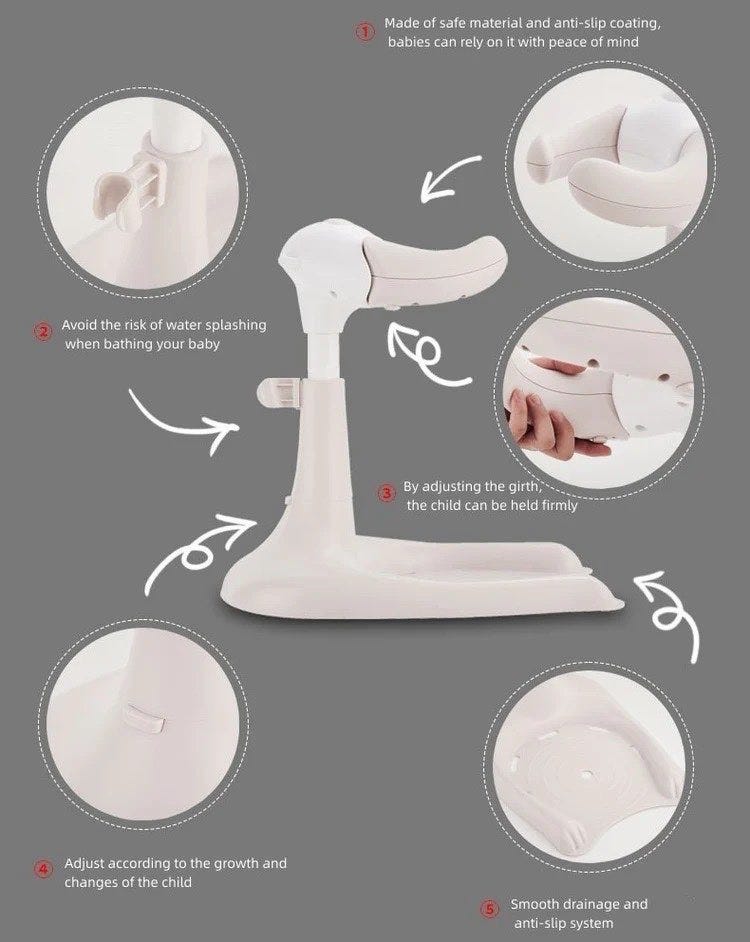 ① Made of safe material and anti-slip coating, babies can rely on it with peace of mind

② Avoid the risk of water splashing when bathing your baby

③ By adjusting the girth, the child can be held firmly

④ Adjust according to the growth and changes of the child

⑤ Smooth drainage and anti-slip system