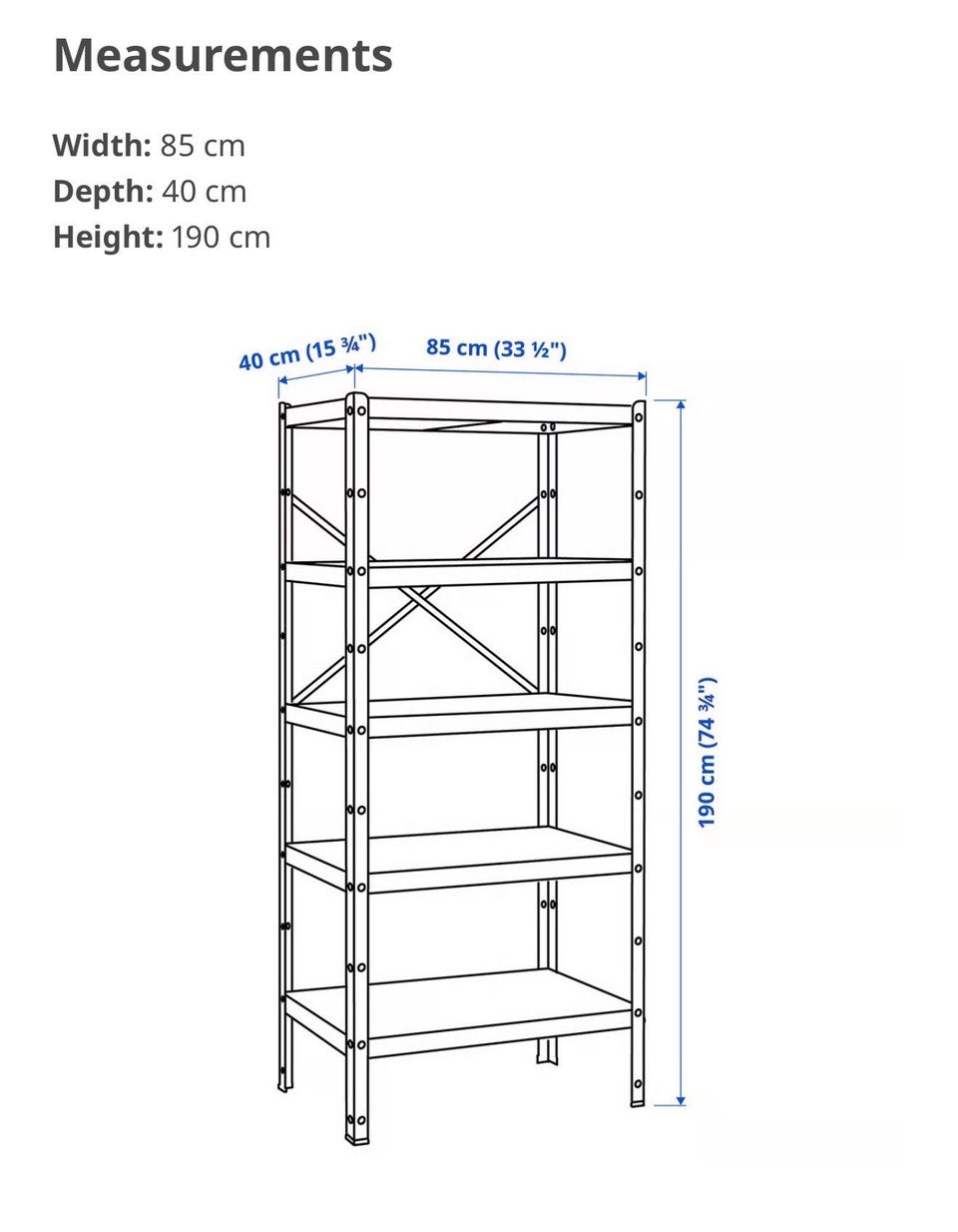 Measurements

Width: 85 cm
Depth: 40 cm
Height: 190 cm

40 cm (15 ¾")
85 cm (33 ½")
190 cm (74 ¾")