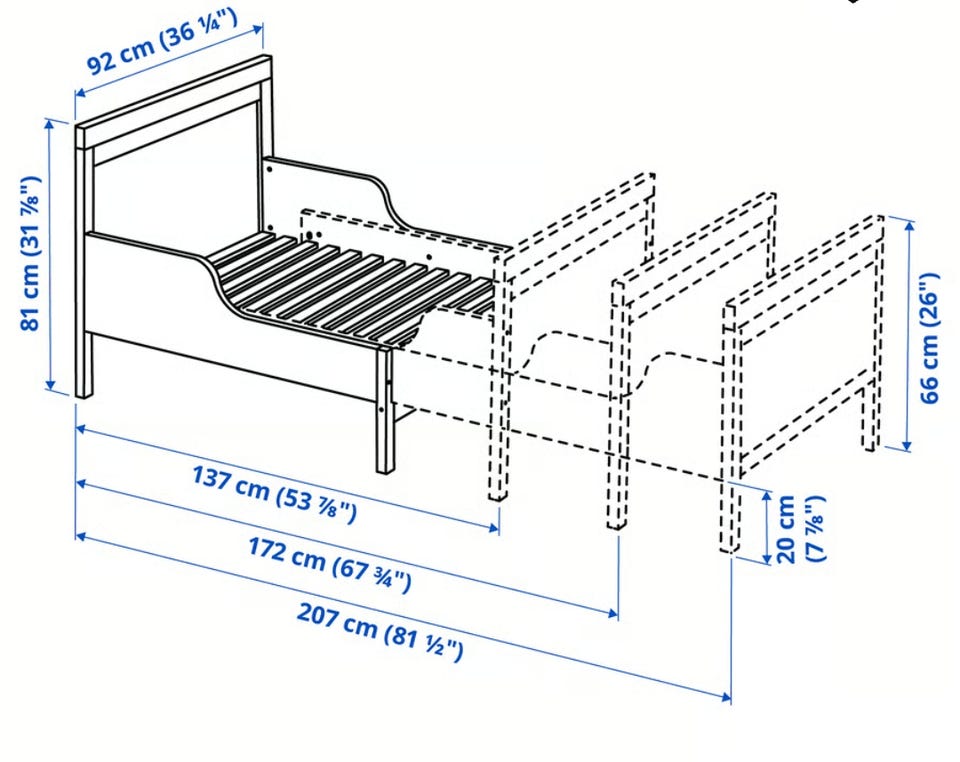 92 cm (36 ¼")

81 cm (31 ⅞")

66 cm (26")

137 cm (53 ⅞")

20 cm (7 ⅞")

172 cm (67 ¾")

207 cm (81 ½")