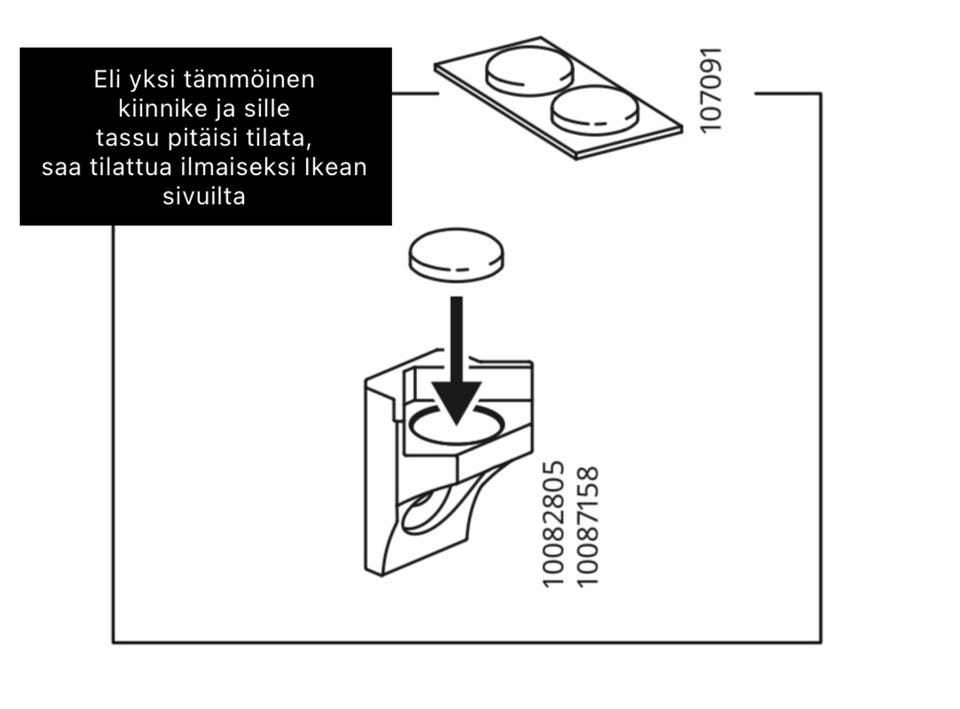 Eli yksi tämmöinen kiinnike ja sille tassu pitäisi tilata, saa tilattua ilmaiseksi Ikean sivuilta

107091

10082805
10087158