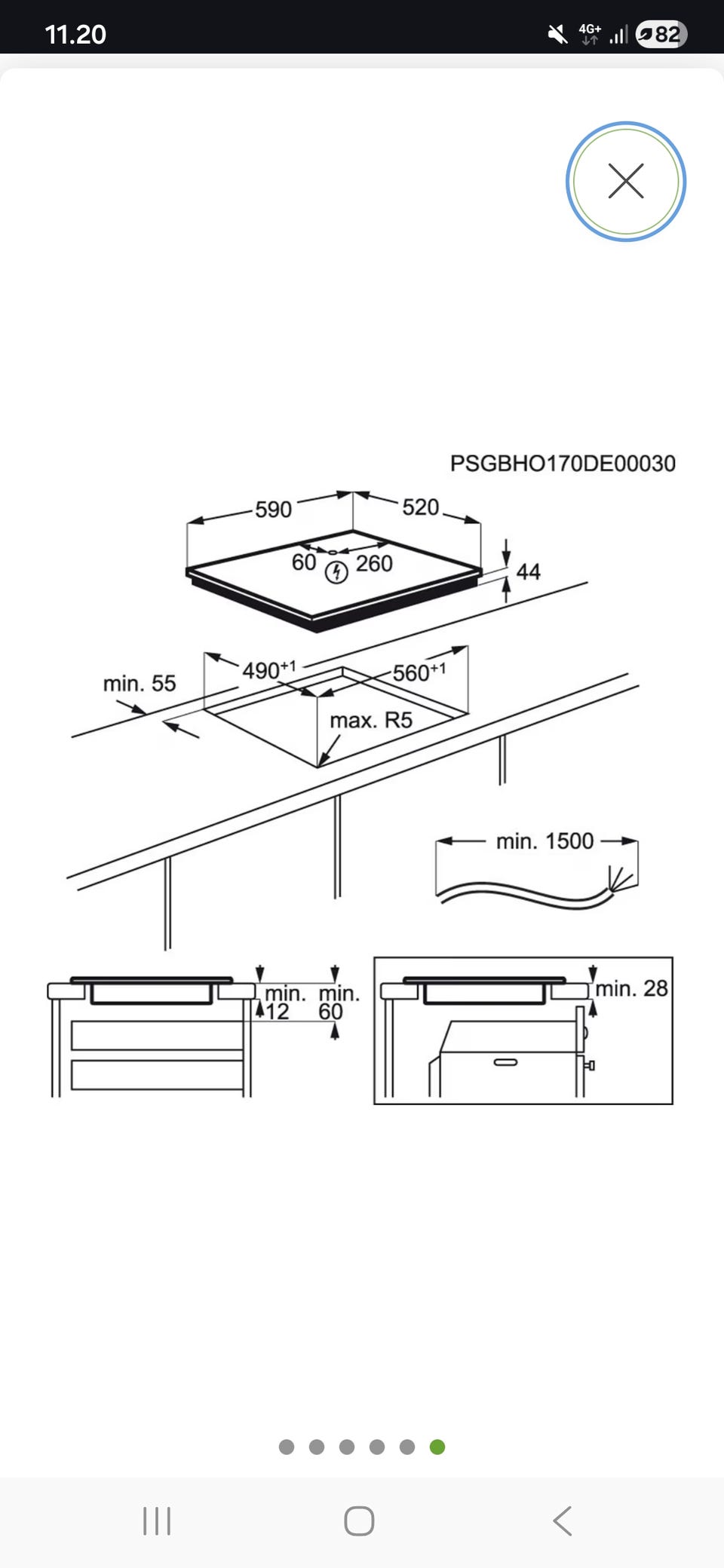 11.20

4G+

82

PSGBHO170DE00030

590

520

60

260

44

min. 55

$490^{+1}$

$560^{+1}$

max. R5

min. 1500

min. 12

min. 60

min. 28