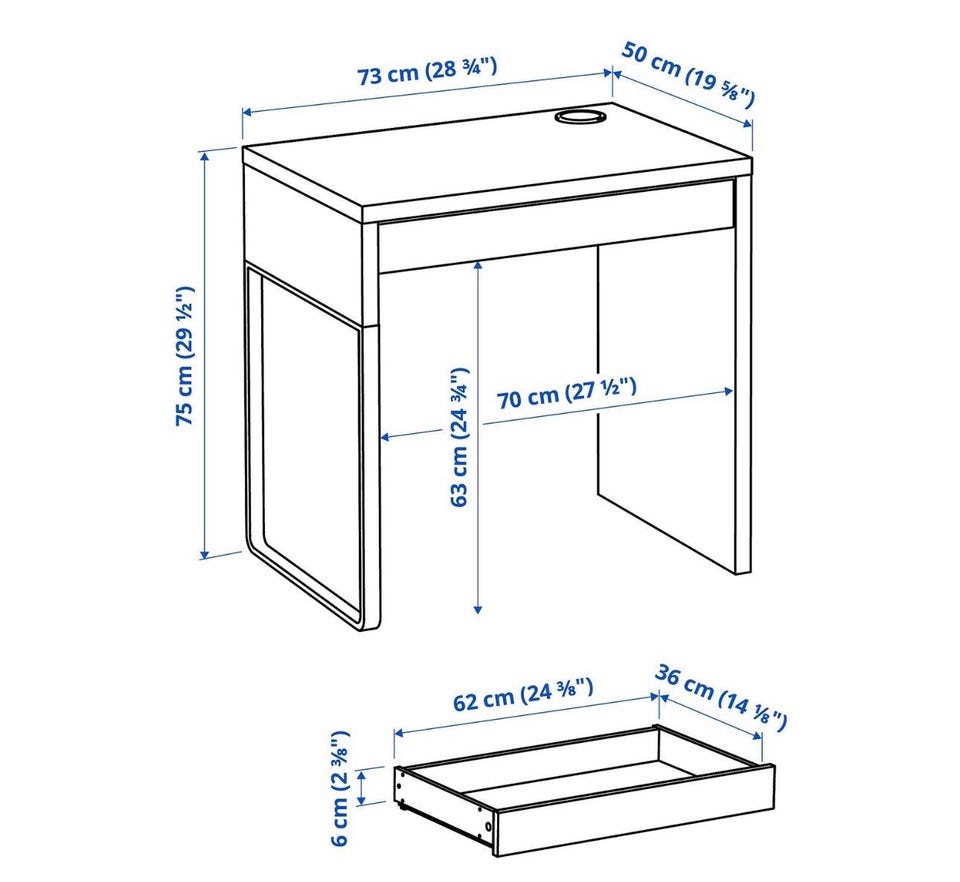 73 cm (28 ¾")

50 cm (19 ⅝")

75 cm (29 ½")

63 cm (24 ¾")

70 cm (27 ½")

62 cm (24 ⅜")

36 cm (14 ⅛")

6 cm (2 ⅜")