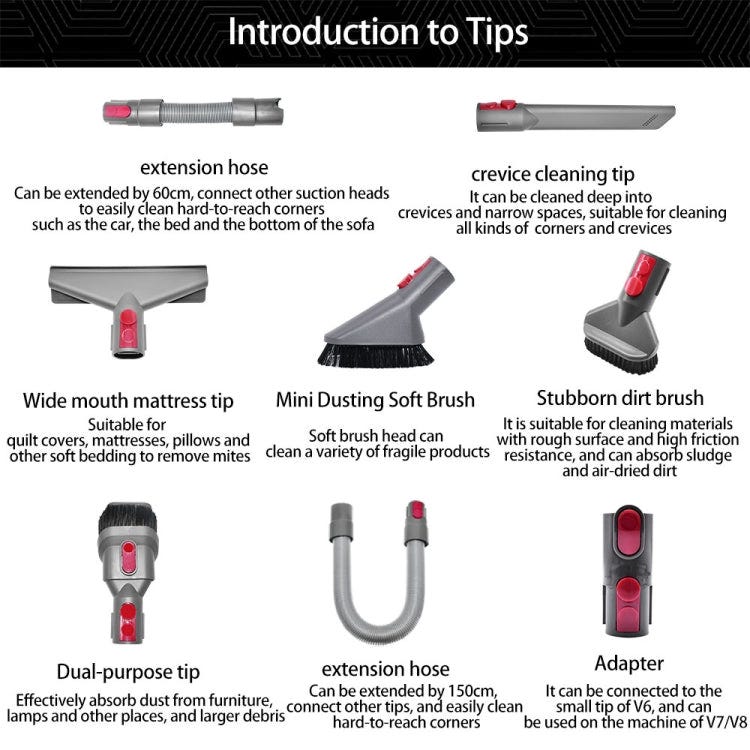 Introduction to Tips

extension hose
Can be extended by 60cm, connect other suction heads to easily clean hard-to-reach corners such as the car, the bed and the bottom of the sofa

crevice cleaning tip
It can be cleaned deep into crevices and narrow spaces, suitable for cleaning all kinds of corners and crevices

Wide mouth mattress tip
Suitable for quilt covers, mattresses, pillows and other soft bedding to remove mites

Mini Dusting Soft Brush
Soft brush head can clean a variety of fragile products

Stubborn dirt brush
It is suitable for cleaning materials with rough surface and high friction resistance, and can absorb sludge and air-dried dirt

Dual-purpose tip
Effectively absorb dust from furniture, lamps and other places, and larger debris

extension hose
Can be extended by 150cm, connect other tips, and easily clean hard-to-reach corners

Adapter
It can be connected to the small tip of V6, and can be used on the machine of V7/V8