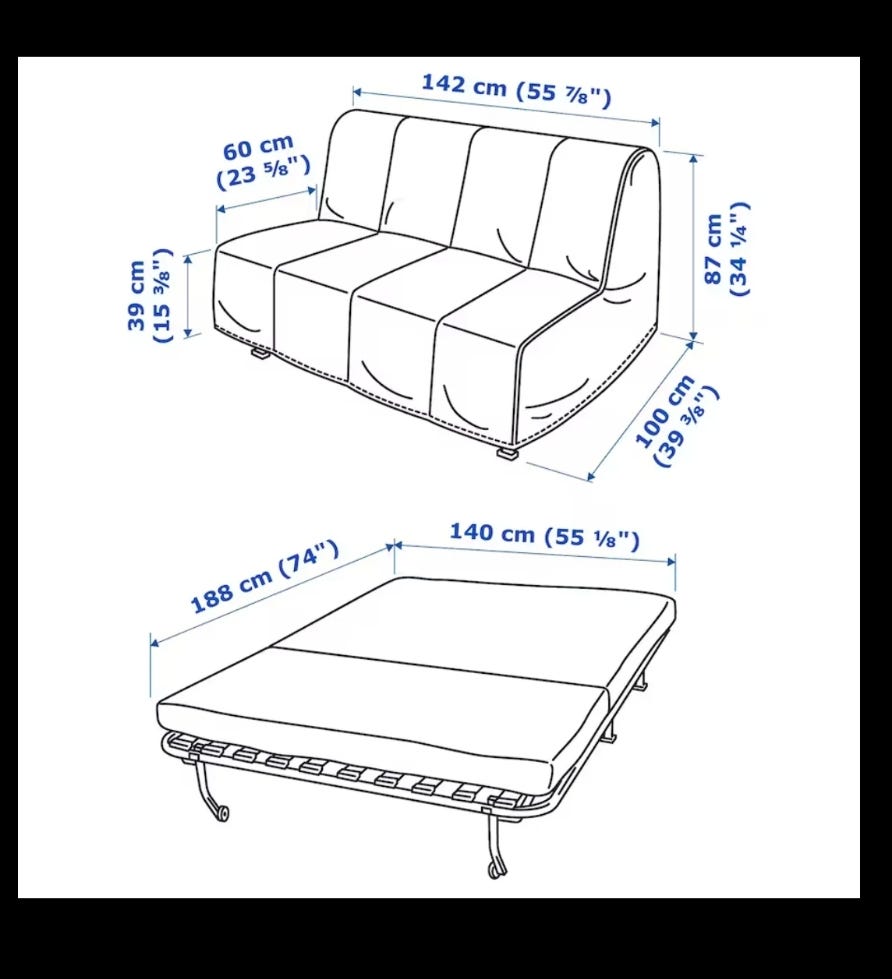 142 cm (55 ⅞")

60 cm
(23 ⅝")

39 cm
(15 ⅜")

87 cm
(34 ¼")

100 cm
(39 ⅜")

188 cm (74")

140 cm (55 ⅛")