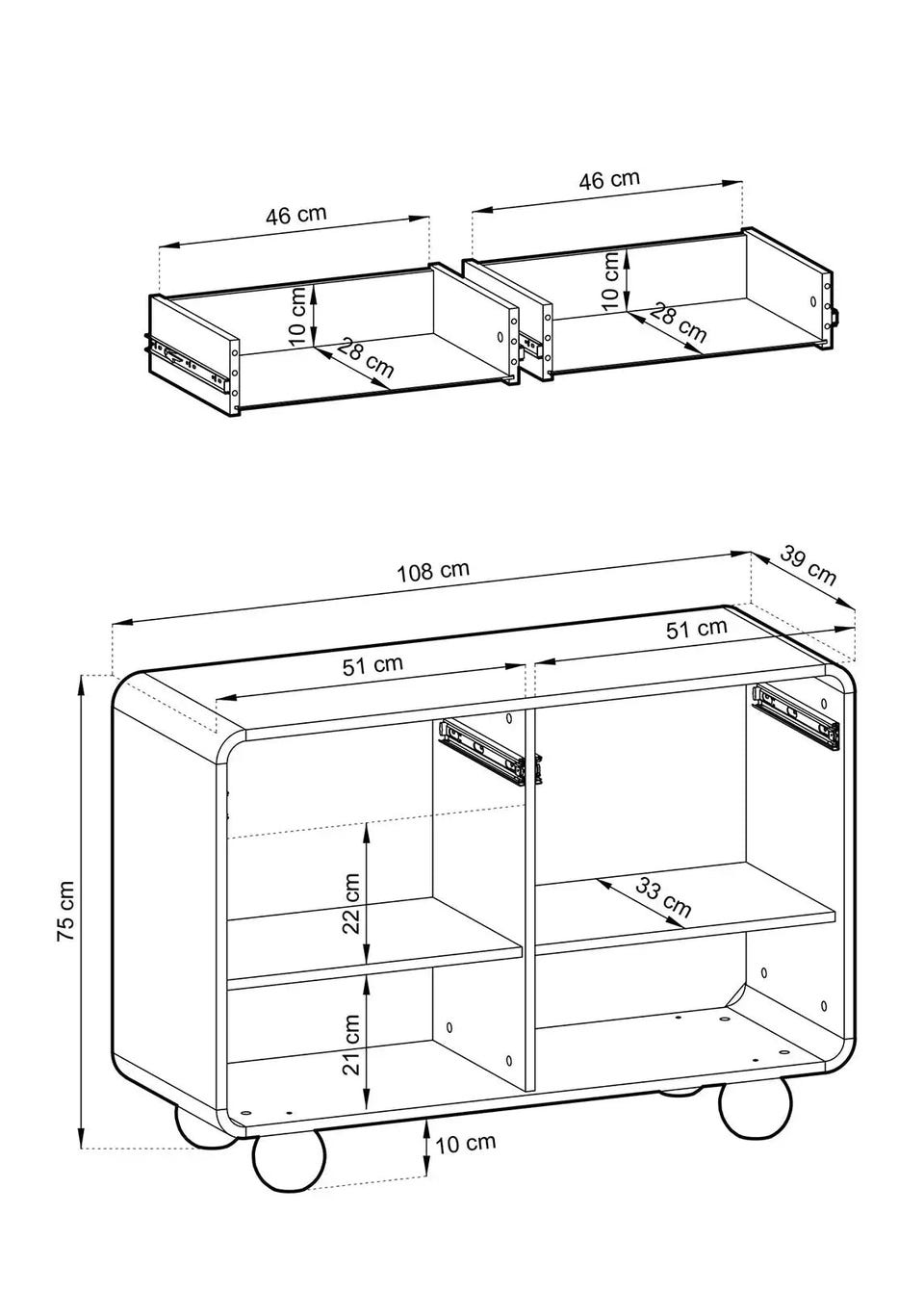 46 cm
46 cm
10 cm
28 cm
10 cm
28 cm
108 cm
39 cm
51 cm
51 cm
75 cm
22 cm
33 cm
21 cm
10 cm