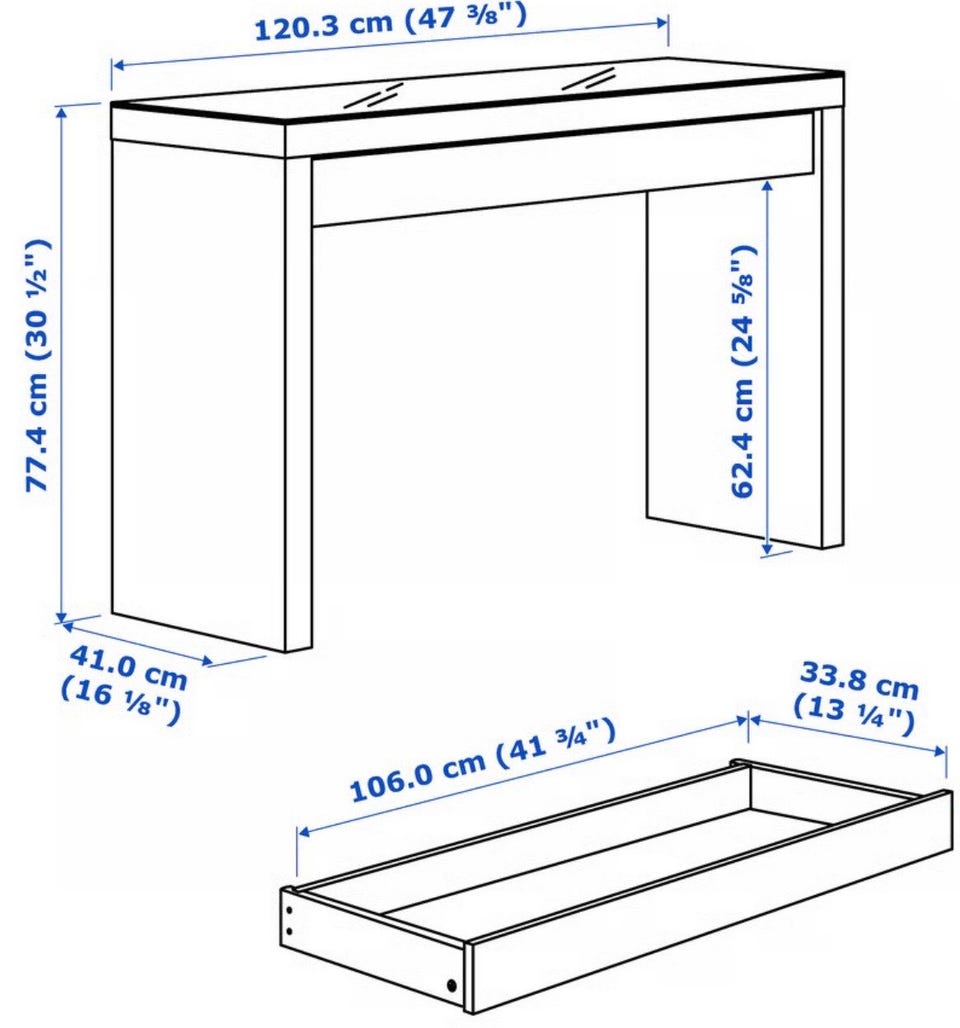 120.3 cm (47 ³⁄₈")

77.4 cm (30 ½")

62.4 cm (24 ⁵⁄₈")

41.0 cm (16 ⅛")

33.8 cm (13 ¼")

106.0 cm (41 ¾")