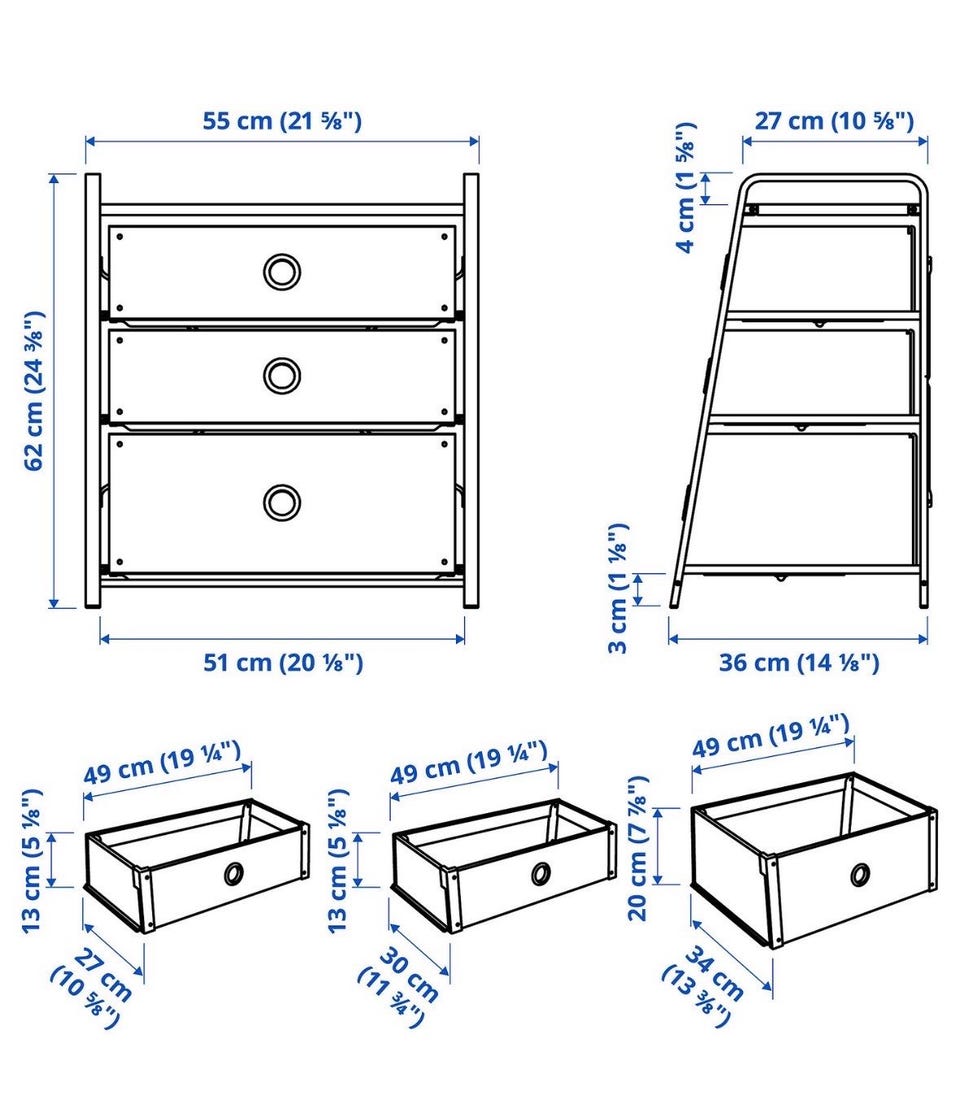 55 cm (21 ⅝")

62 cm (24 ⅜")

51 cm (20 ⅛")

27 cm (10 ⅝")

4 cm (1 ⅝")

3 cm (1 ⅛")

36 cm (14 ⅛")

49 cm (19 ¼")

13 cm (5 ⅛")

27 cm (10 ⅝")

49 cm (19 ¼")

13 cm (5 ⅛")

30 cm (11 ¾")

49 cm (19 ¼")

20 cm (7 ⅞")

34 cm (13 ⅜")