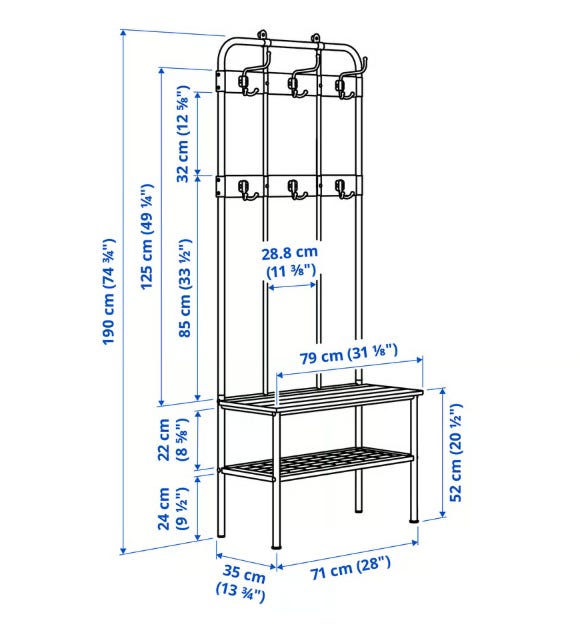 190 cm (74 ¾")

125 cm (49 ¼")

32 cm (12 ⅝")

85 cm (33 ½")

28.8 cm
(11 ⅜")

79 cm (31 ⅛")

22 cm
(8 ⅝")

24 cm
(9 ½")

52 cm (20 ½")

35 cm
(13 ¾")

71 cm (28")