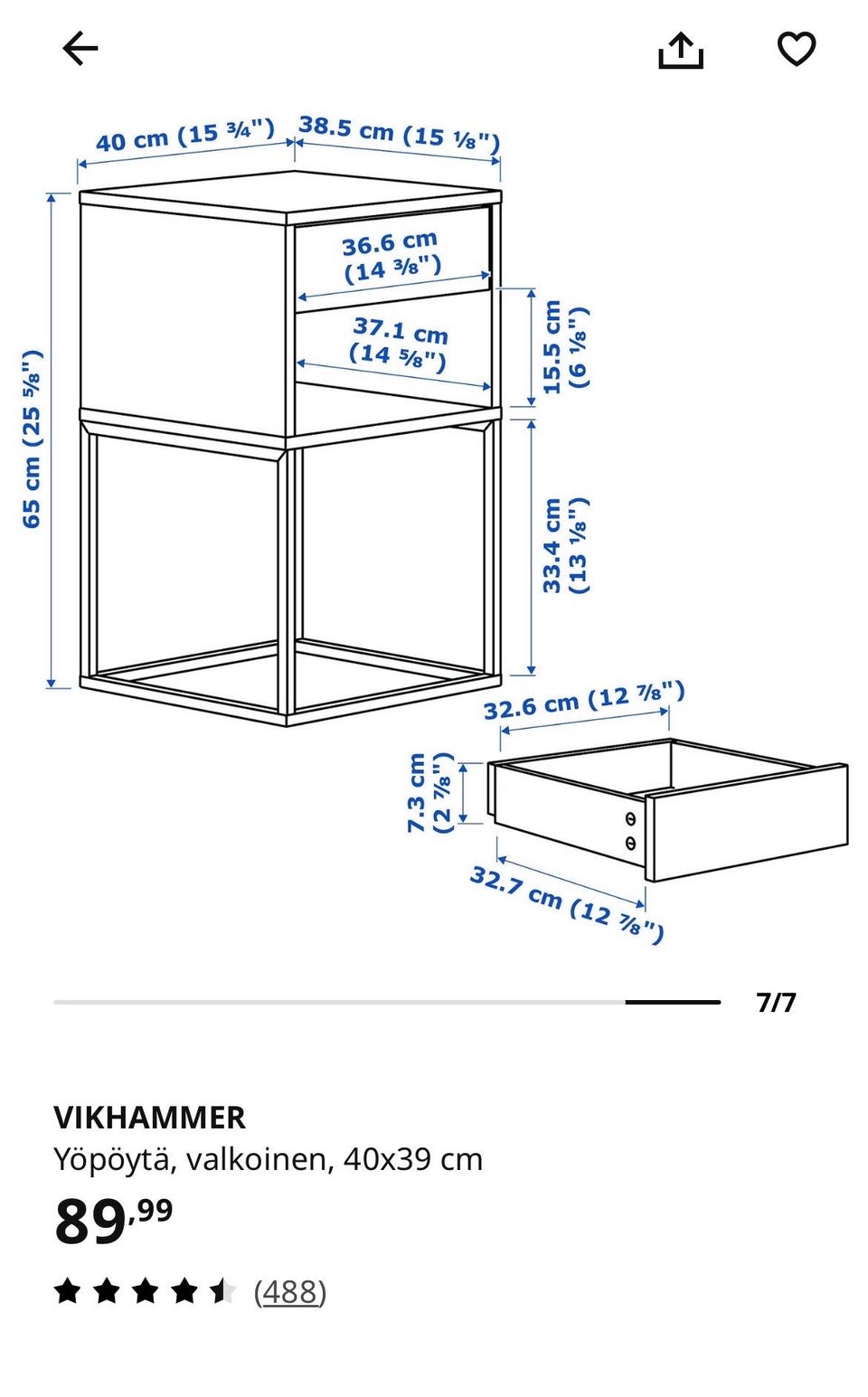 40 cm (15 ¾")
38.5 cm (15 ⅛")
36.6 cm (14 ⅜")
37.1 cm (14 ⅝")
65 cm (25 ⅝")
15.5 cm (6 ⅛")
33.4 cm (13 ⅛")
32.6 cm (12 ⅞")
7.3 cm (2 ⅞")
32.7 cm (12 ⅞")

7/7

VIKHAMMER
Yöpöytä, valkoinen, 40x39 cm
89,99
(488)