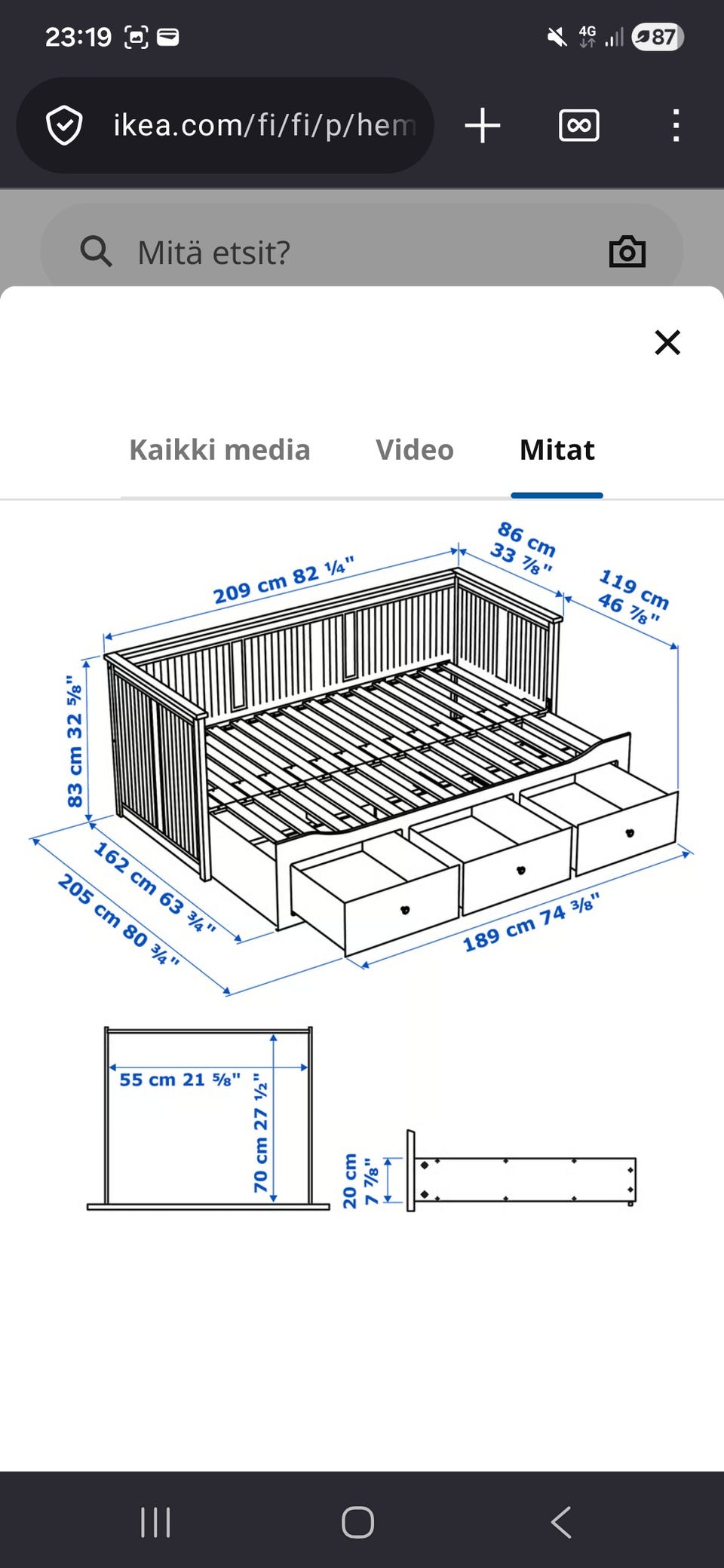 23:19

4G

87

ikea.com/fi/fi/p/hem

Mitä etsit?

Kaikki media

Video

Mitat

209 cm 82 ¼"

86 cm
33 ⅞"

119 cm
46 ⅞"

83 cm 32 ⅝"

162 cm 63 ¾"

205 cm 80 ¾"

189 cm 74 ⅜"

55 cm 21 ⅝"

70 cm 27 ½"

20 cm
7 ⅞"