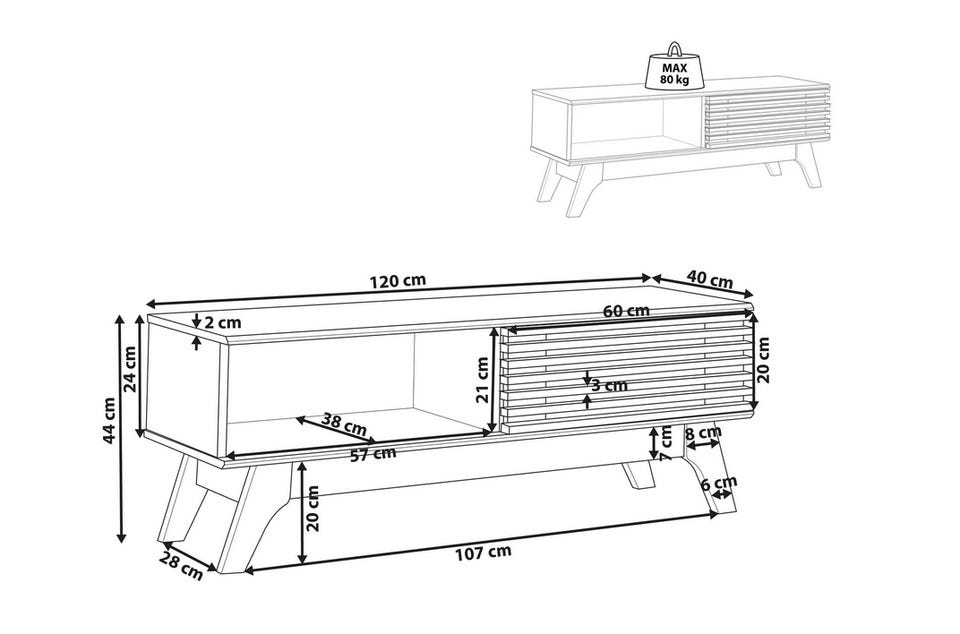 MAX
80 kg

120 cm
40 cm
2 cm
60 cm
24 cm
44 cm
21 cm
3 cm
20 cm
38 cm
57 cm
7 cm
8 cm
6 cm
20 cm
107 cm
28 cm