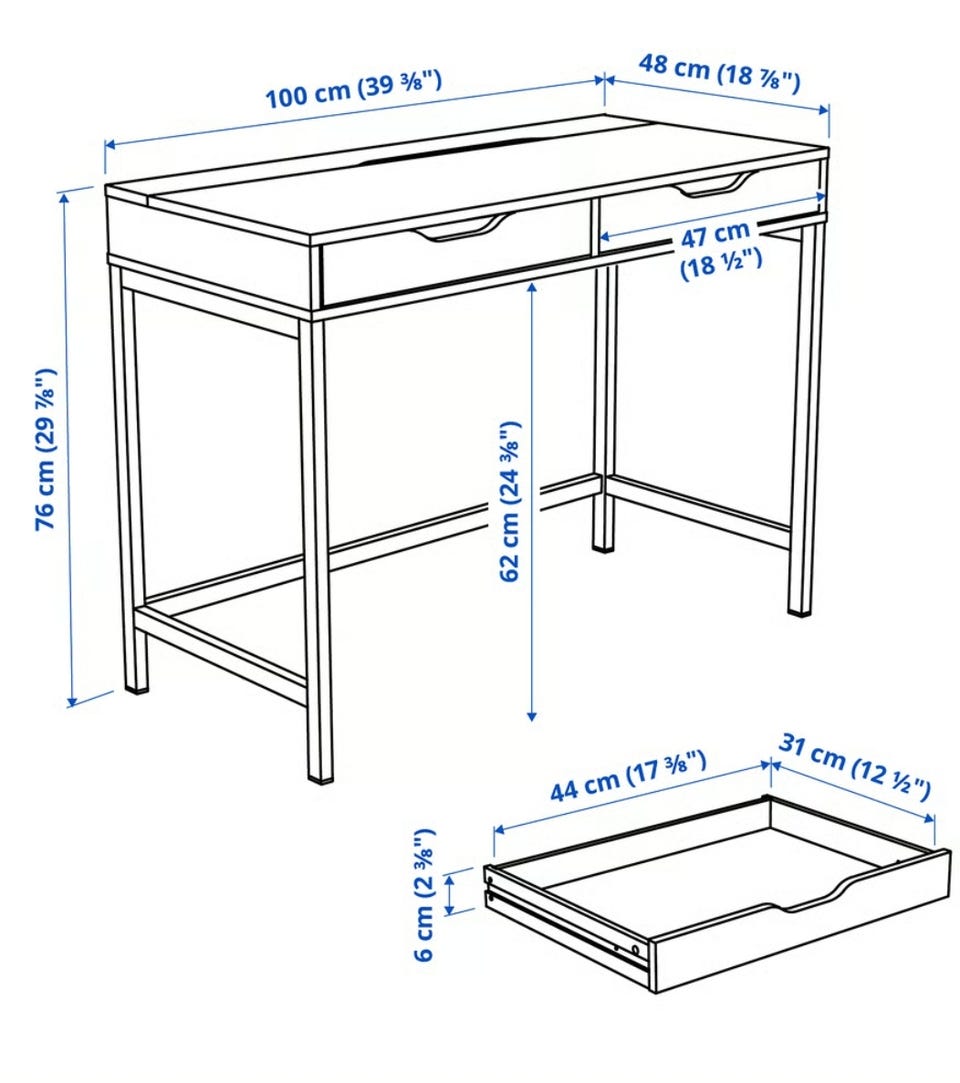 100 cm (39 ⅜")
48 cm (18 ⅞")
47 cm
(18 ½")
76 cm (29 ⅞")
62 cm (24 ⅜")
44 cm (17 ⅜")
31 cm (12 ½")
6 cm (2 ⅜")