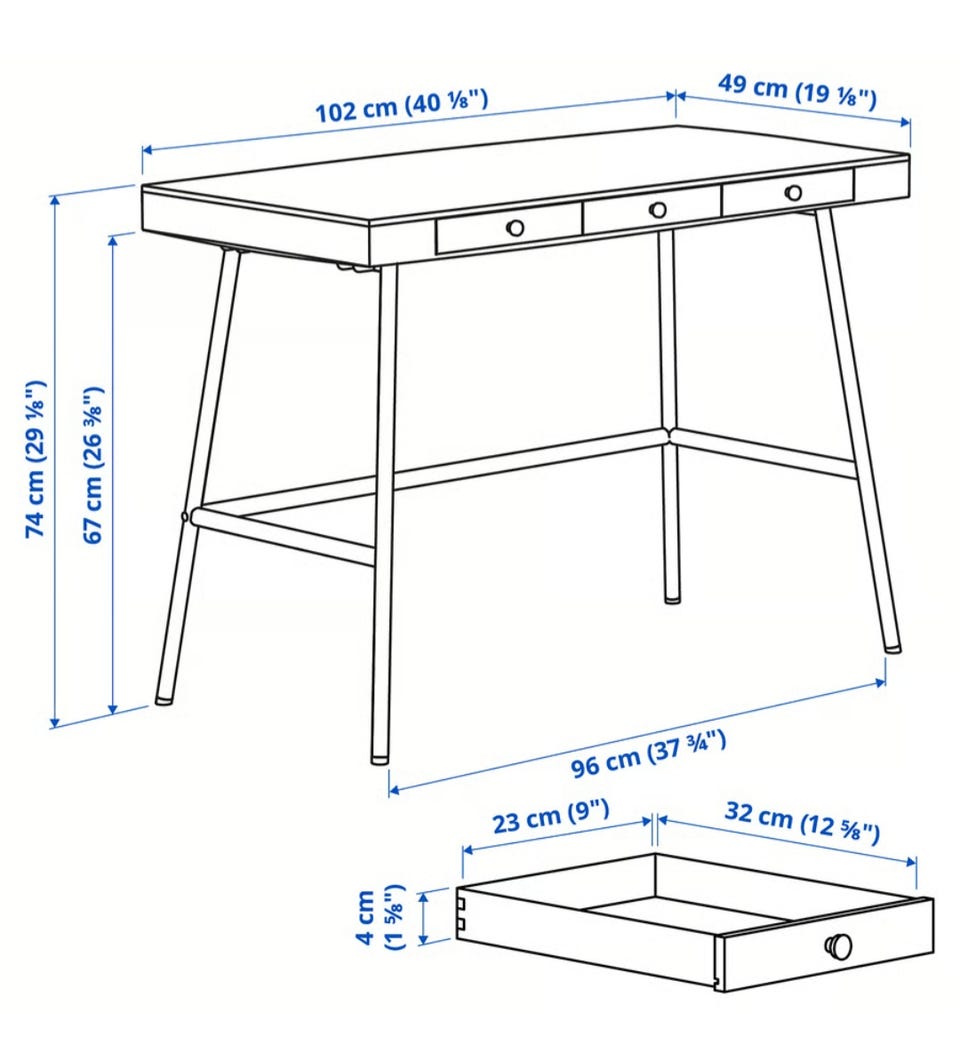 102 cm (40 ⅛")
49 cm (19 ⅛")
74 cm (29 ⅛")
67 cm (26 ⅜")
96 cm (37 ¾")
23 cm (9")
32 cm (12 ⅝")
4 cm (1 ⅝")