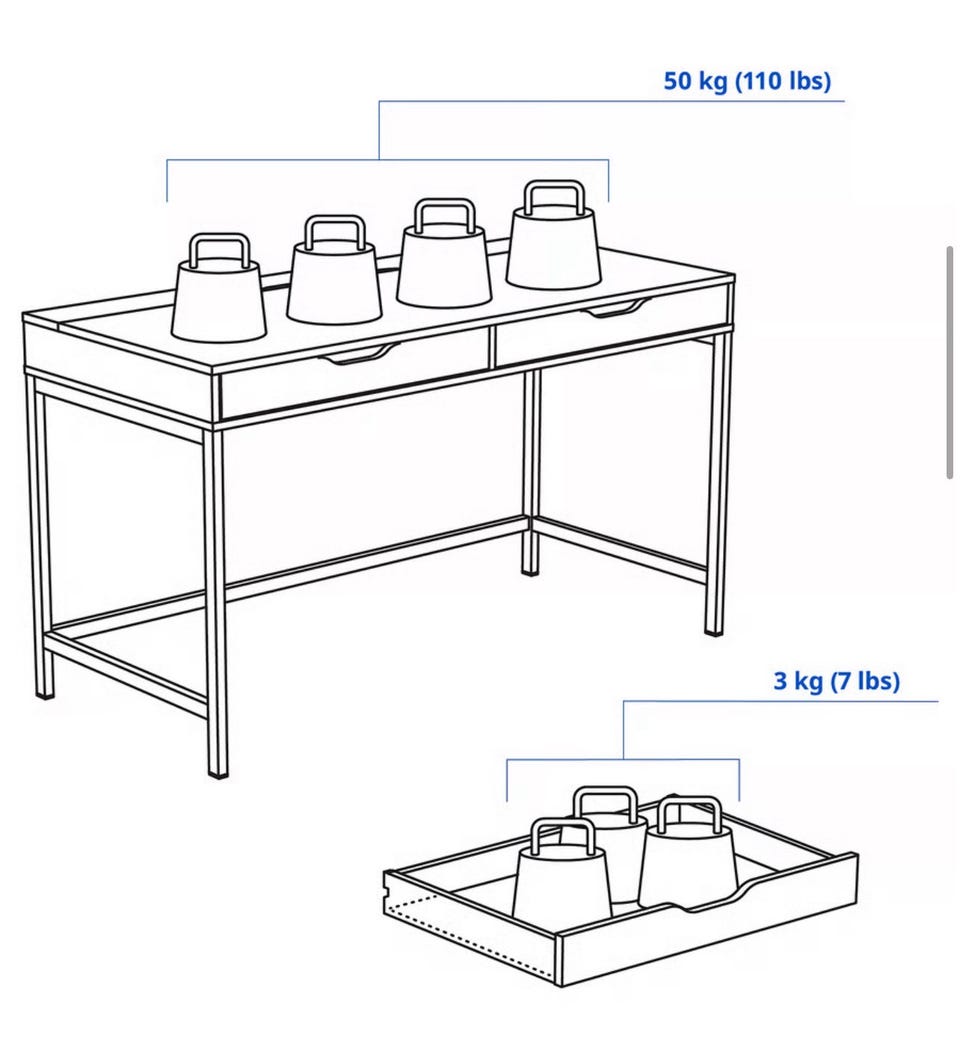 50 kg (110 lbs)

3 kg (7 lbs)