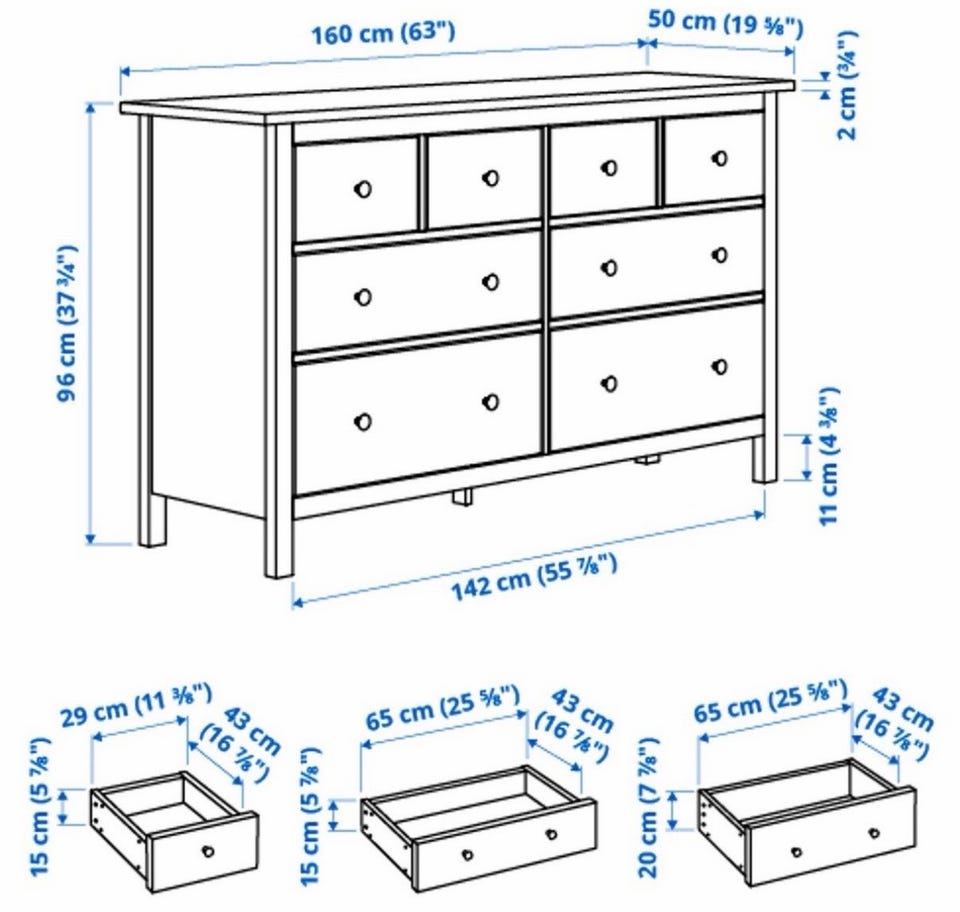 160 cm (63")

50 cm (19 ⅝")

2 cm (¾")

96 cm (37 ¾")

11 cm (4 ⅜")

142 cm (55 ⅞")

29 cm (11 ⅜")

43 cm (16 ⅞")

15 cm (5 ⅞")

65 cm (25 ⅝")

43 cm (16 ⅞")

15 cm (5 ⅞")

65 cm (25 ⅝")

43 cm (16 ⅞")

20 cm (7 ⅞")