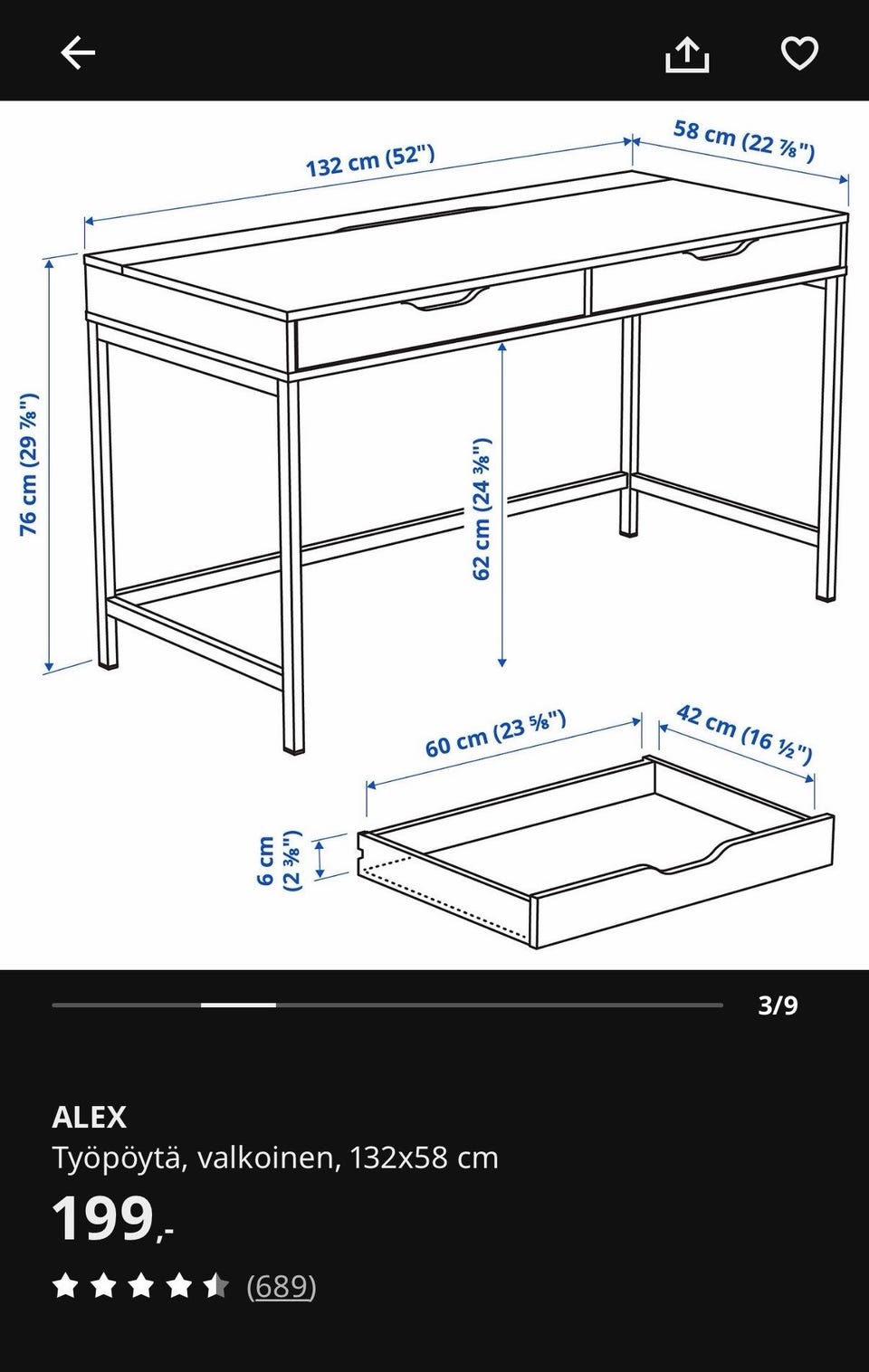 132 cm (52")

58 cm (22 ⅞")

76 cm (29 ⅞")

62 cm (24 ⅜")

60 cm (23 ⅝")

42 cm (16 ½")

6 cm (2 ⅜")

3/9

ALEX
Työpöytä, valkoinen, 132x58 cm
199,-
(689)