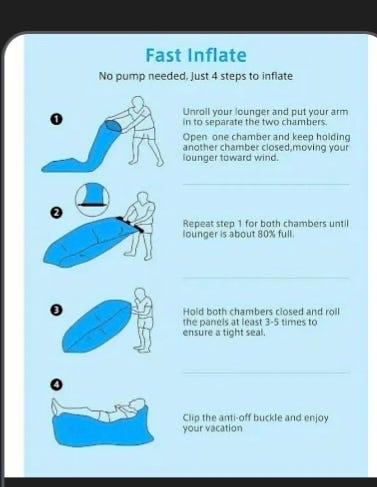 Fast Inflate

No pump needed, Just 4 steps to inflate

1

Unroll your lounger and put your arm in to separate the two chambers.

Open one chamber and keep holding another chamber closed,moving your lounger toward wind.

2

Repeat step 1 for both chambers until lounger is about 80% full.

3

Hold both chambers closed and roll the panels at least 3-5 times to ensure a tight seal.

4

Clip the anti-off buckle and enjoy your vacation