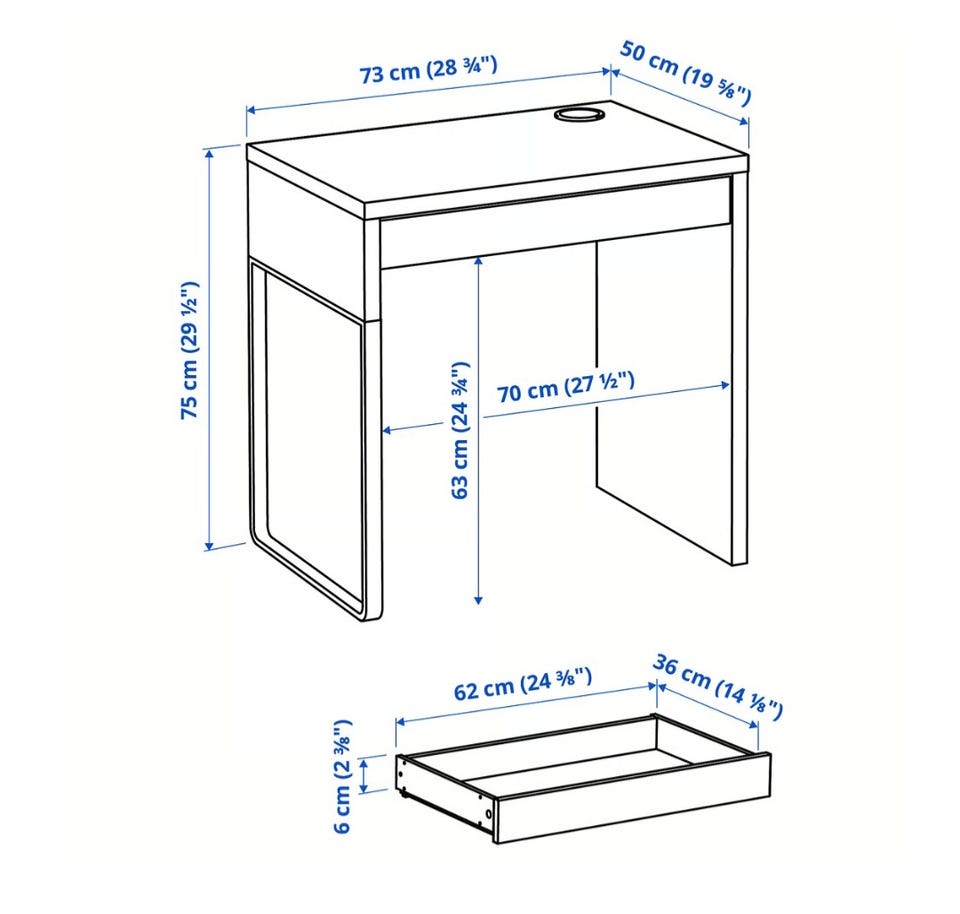 73 cm (28 ¾")
50 cm (19 ⅝")
75 cm (29 ½")
63 cm (24 ¾")
70 cm (27 ½")
62 cm (24 ⅜")
36 cm (14 ⅛")
6 cm (2 ⅜")