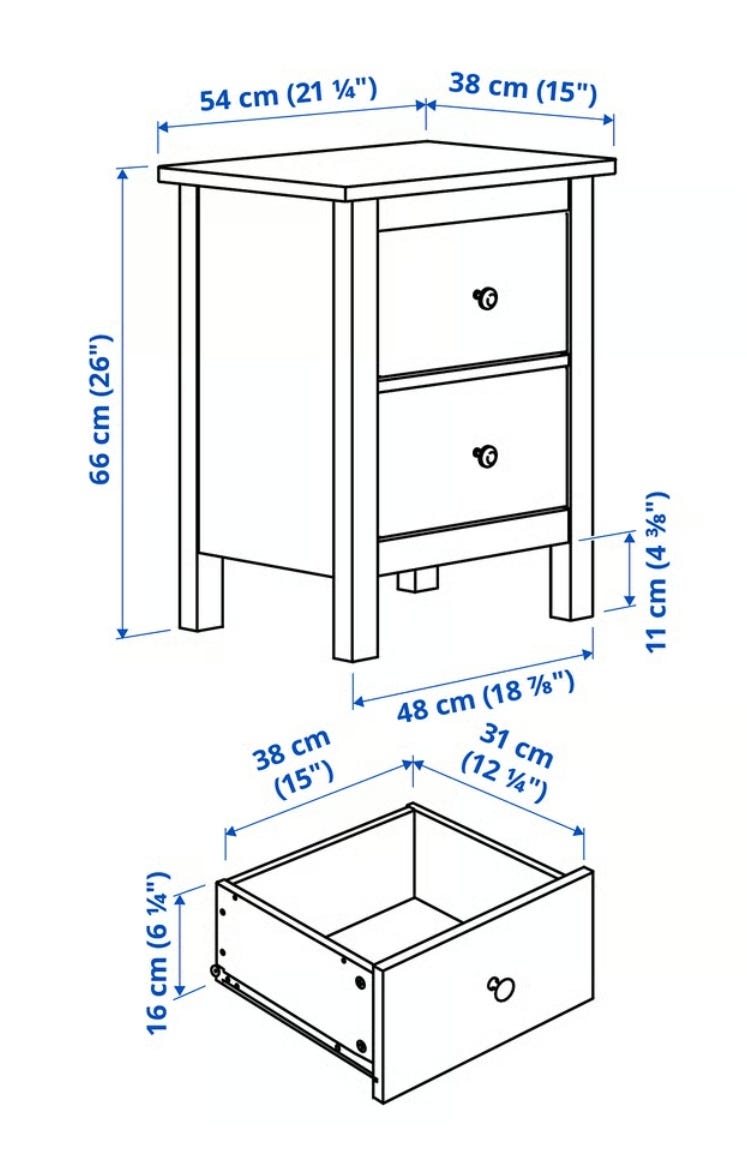 54 cm (21 ¼")
38 cm (15")
66 cm (26")
11 cm (4 ⅜")
48 cm (18 ⅞")
38 cm (15")
31 cm (12 ¼")
16 cm (6 ¼")