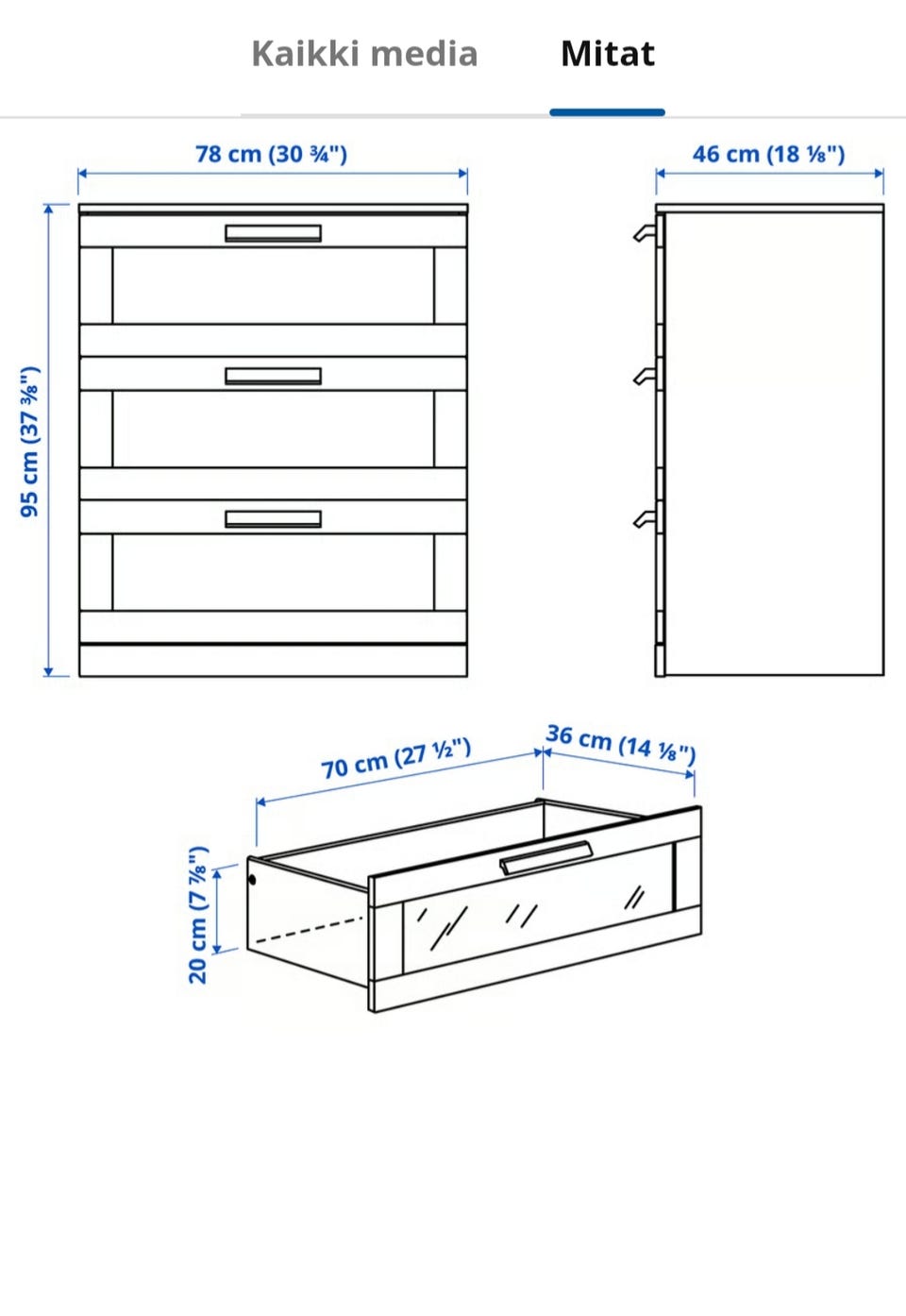 Kaikki media

Mitat

78 cm (30 ¾")

46 cm (18 ⅛")

95 cm (37 ⅜")

70 cm (27 ½")

36 cm (14 ⅛")

20 cm (7 ⅞")