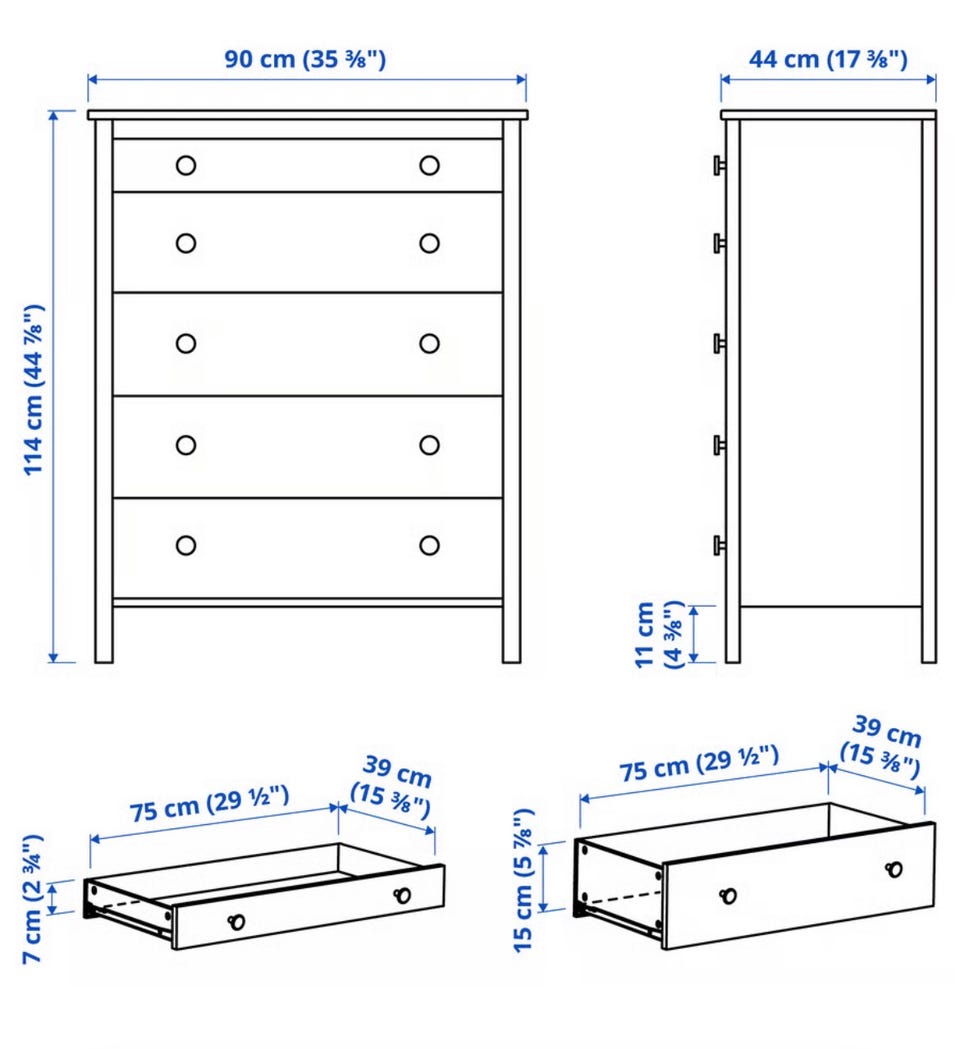 90 cm (35 ⅜")

44 cm (17 ⅜")

114 cm (44 ⅞")

11 cm (4 ⅜")

75 cm (29 ½")

39 cm (15 ⅜")

7 cm (2 ¾")

75 cm (29 ½")

39 cm (15 ⅜")

15 cm (5 ⅞")