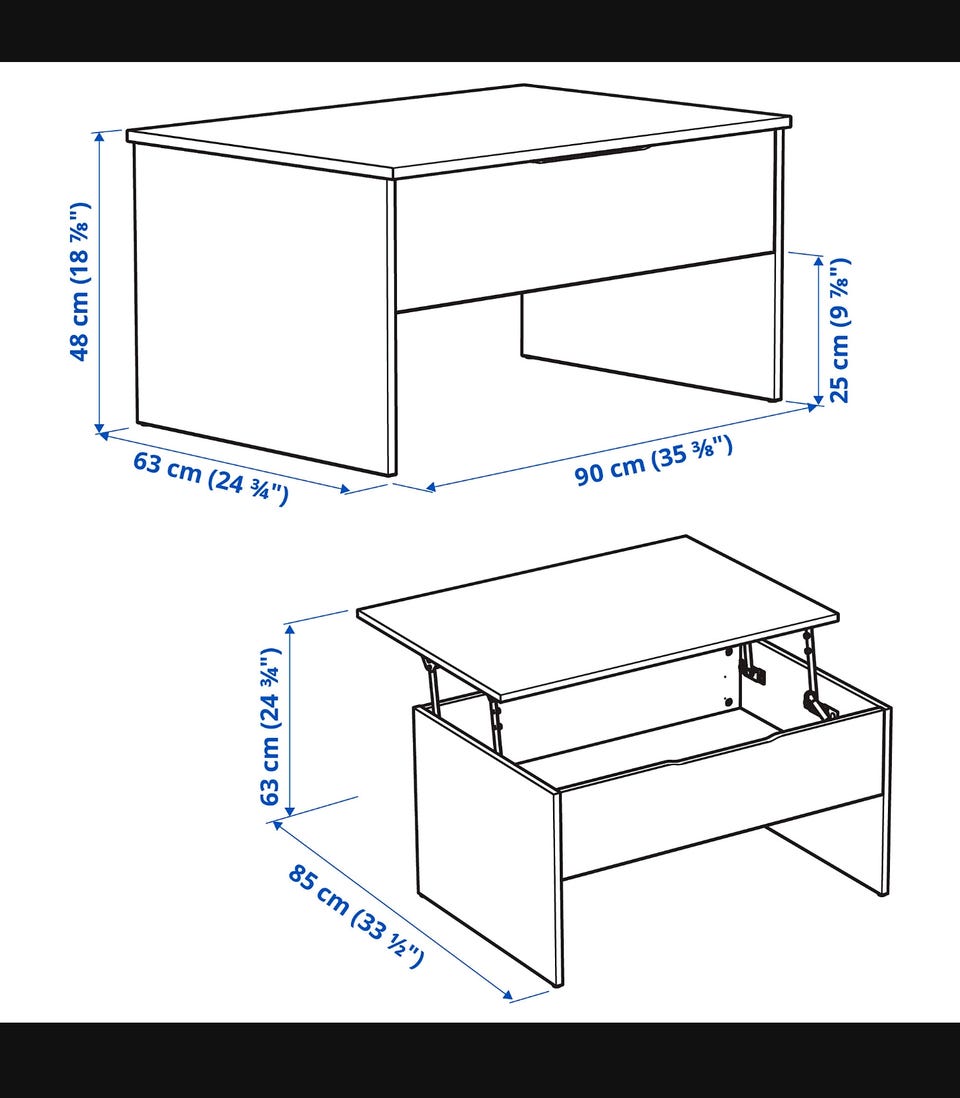 48 cm (18 ⅞")

25 cm (9 ⅞")

63 cm (24 ¾")

90 cm (35 ⅜")

63 cm (24 ¾")

85 cm (33 ½")