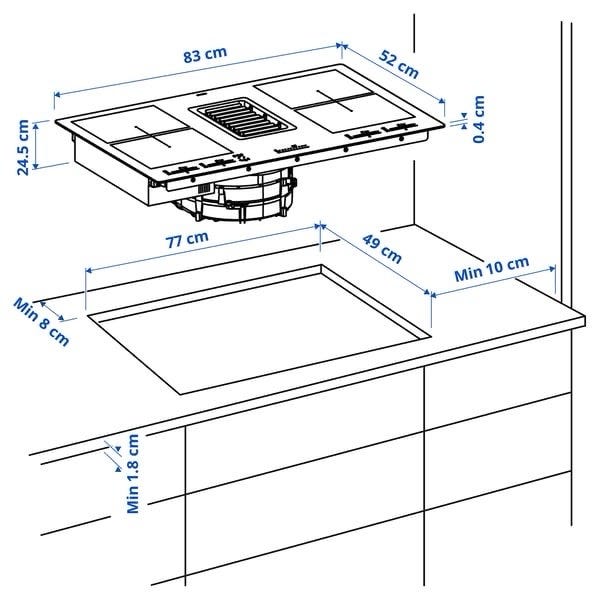 83 cm
52 cm
24.5 cm
0.4 cm
77 cm
49 cm
Min 10 cm
Min 8 cm
Min 1.8 cm