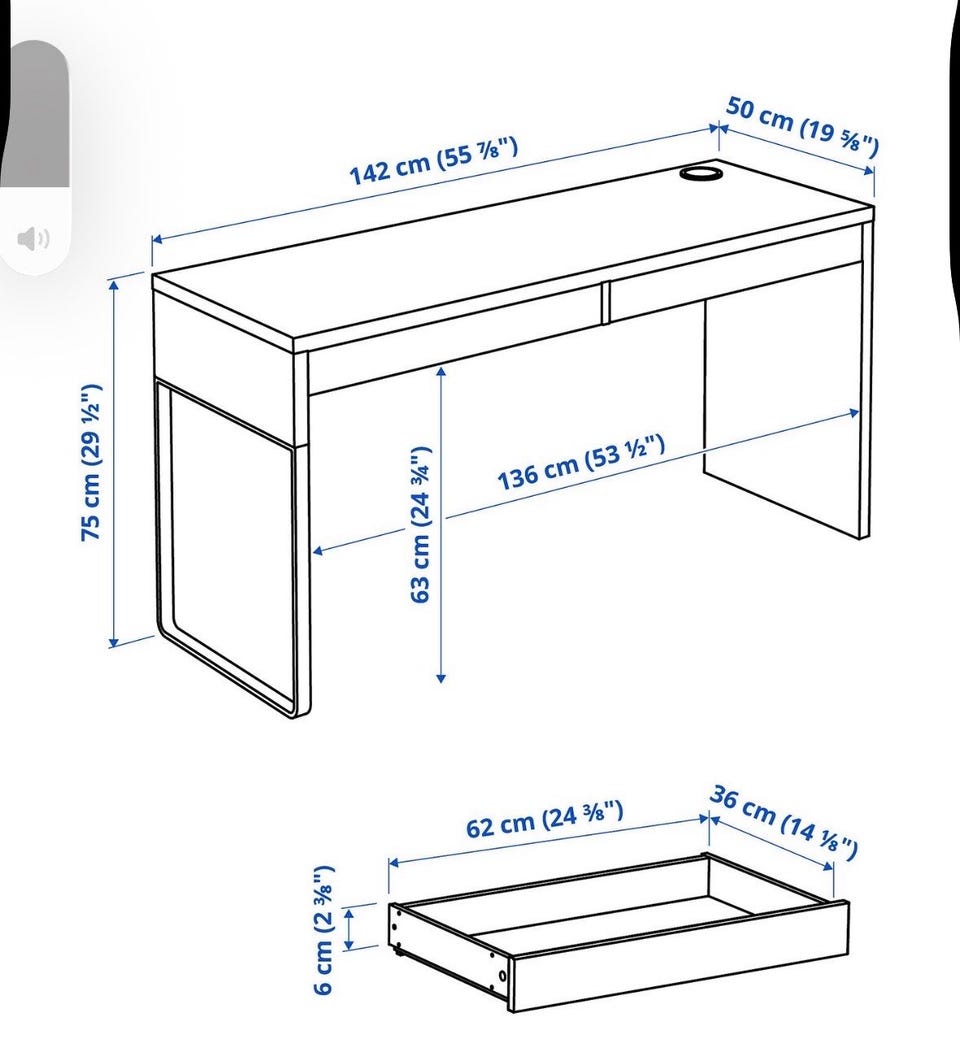 142 cm (55 ⅞")
50 cm (19 ⅝")
75 cm (29 ½")
63 cm (24 ¾")
136 cm (53 ½")
62 cm (24 ⅜")
36 cm (14 ⅛")
6 cm (2 ⅜")