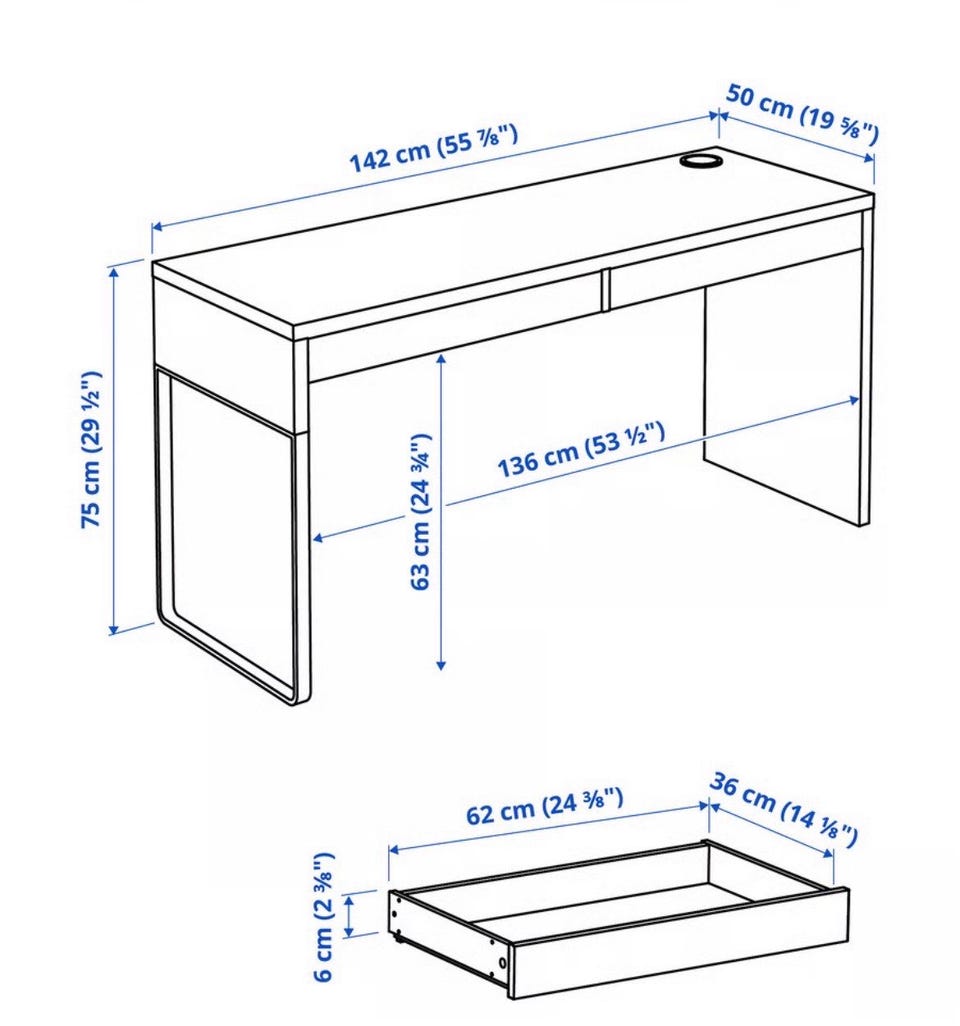 142 cm (55 ⅞")
50 cm (19 ⅝")
75 cm (29 ½")
63 cm (24 ¾")
136 cm (53 ½")
62 cm (24 ⅜")
36 cm (14 ⅛")
6 cm (2 ⅜")