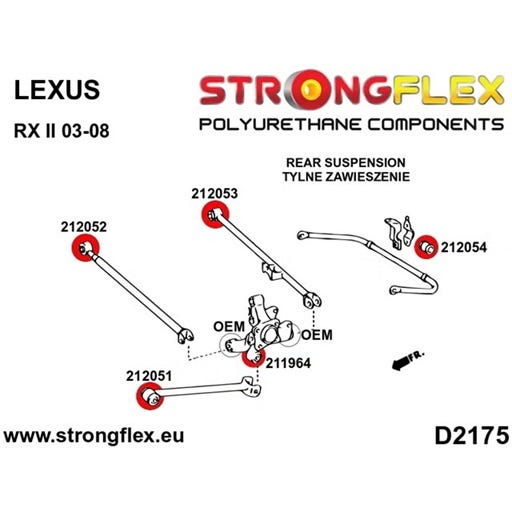 LEXUS

RX II 03-08

STRONGFLEX
POLYURETHANE COMPONENTS

REAR SUSPENSION
TYLNE ZAWIESZENIE

212053

212052

212054

OEM

OEM

211964

FR.

212051

www.strongflex.eu

D2175