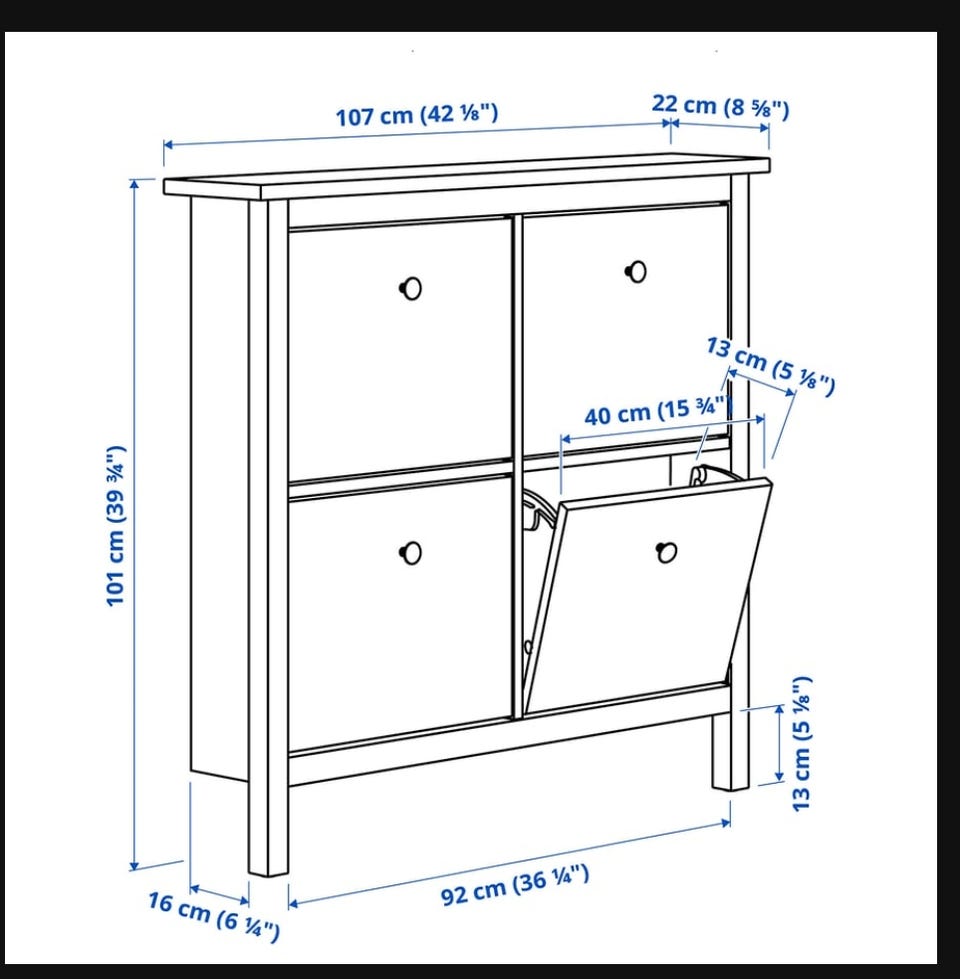 107 cm (42 ⅛")
22 cm (8 ⅝")
13 cm (5 ⅛")
40 cm (15 ¾")
101 cm (39 ¾")
13 cm (5 ⅛")
16 cm (6 ¼")
92 cm (36 ¼")