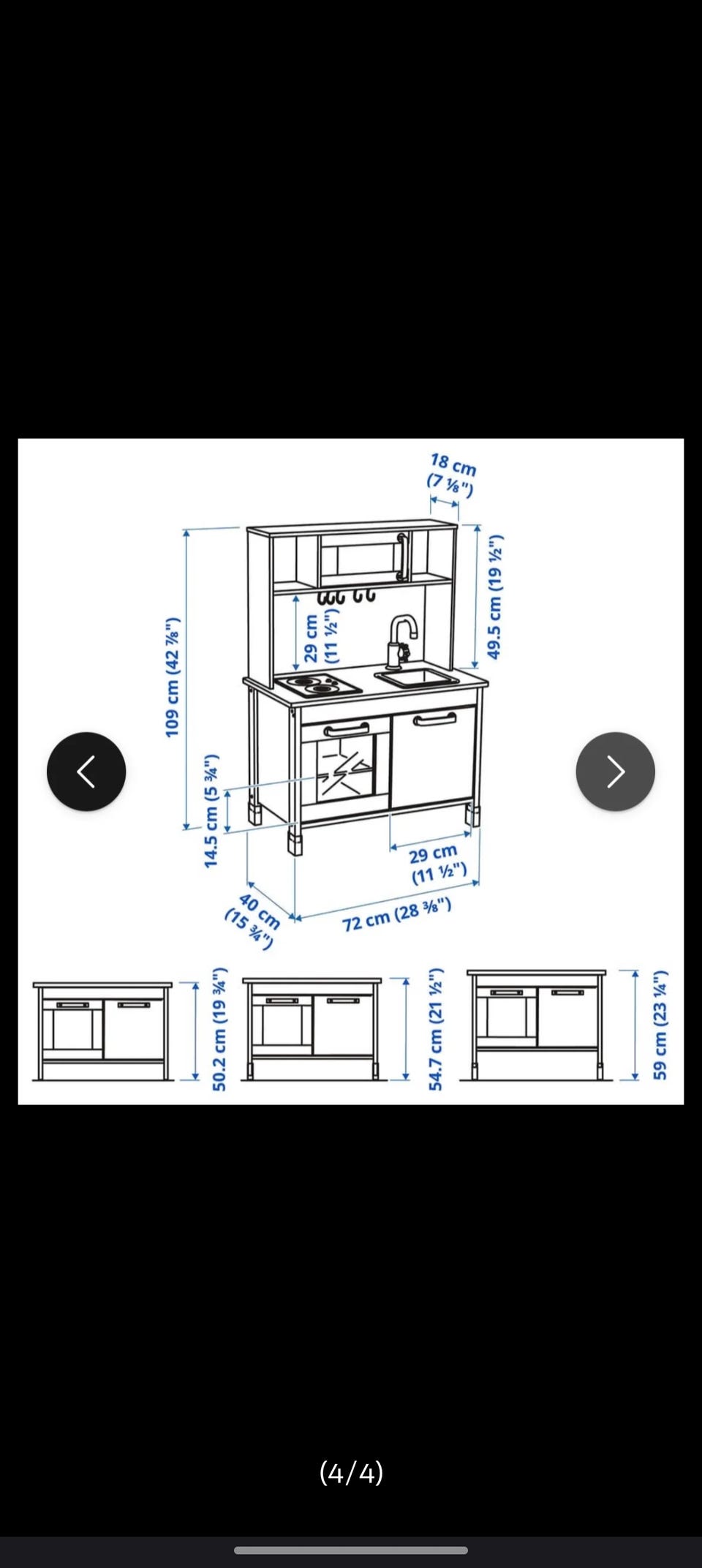 18 cm
(7 ⅛")

109 cm (42 ⅞")

29 cm
(11 ½")

49.5 cm (19 ½")

14.5 cm (5 ¾")

29 cm
(11 ½")

40 cm
(15 ¾")

72 cm (28 ⅜")

50.2 cm (19 ¾")

54.7 cm (21 ½")

59 cm (23 ¼")

(4/4)