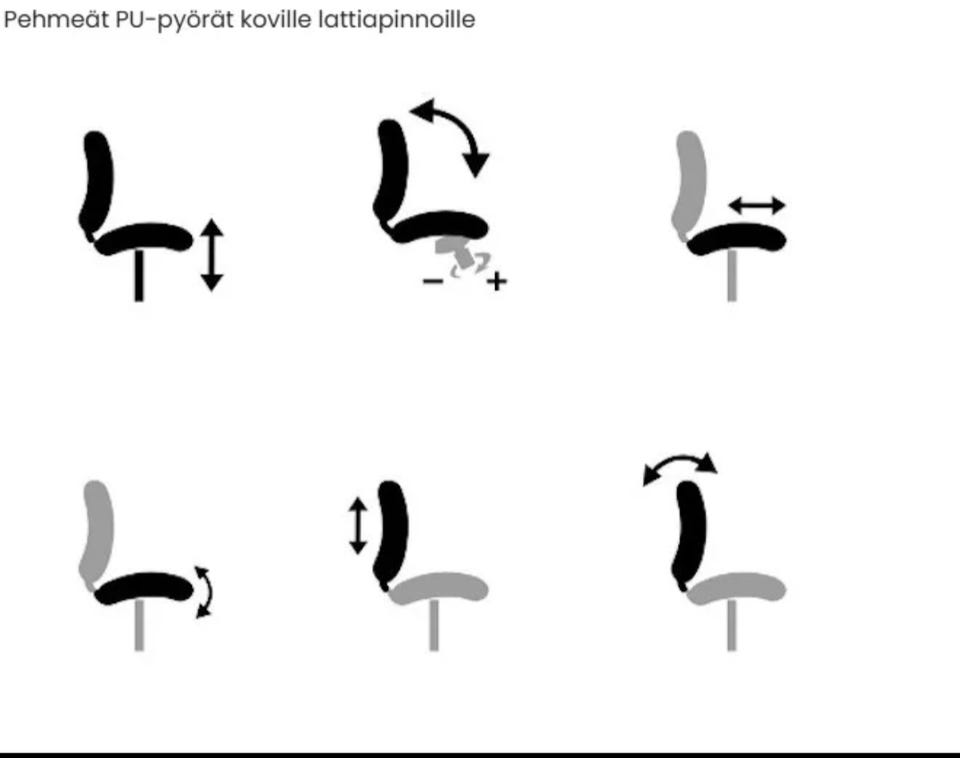 Pehmeät PU-pyörät koville lattiapinnoille

− +