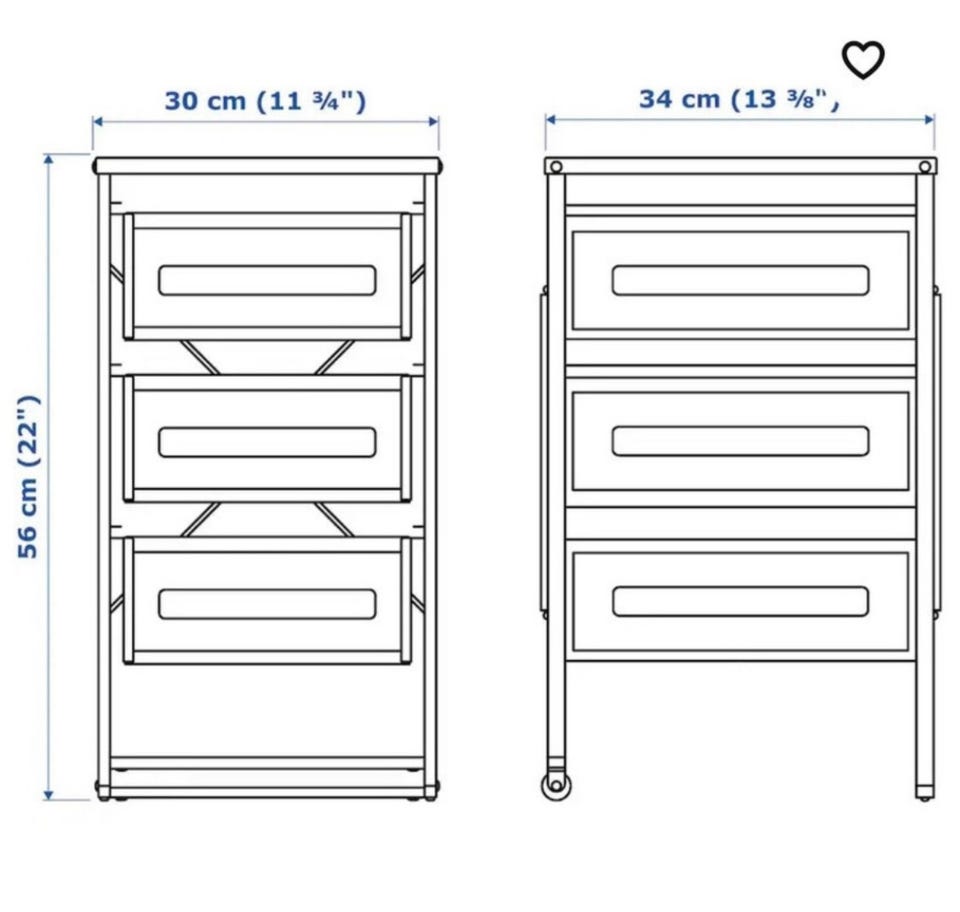 30 cm (11 ¾")

34 cm (13 ⅜",

56 cm (22")