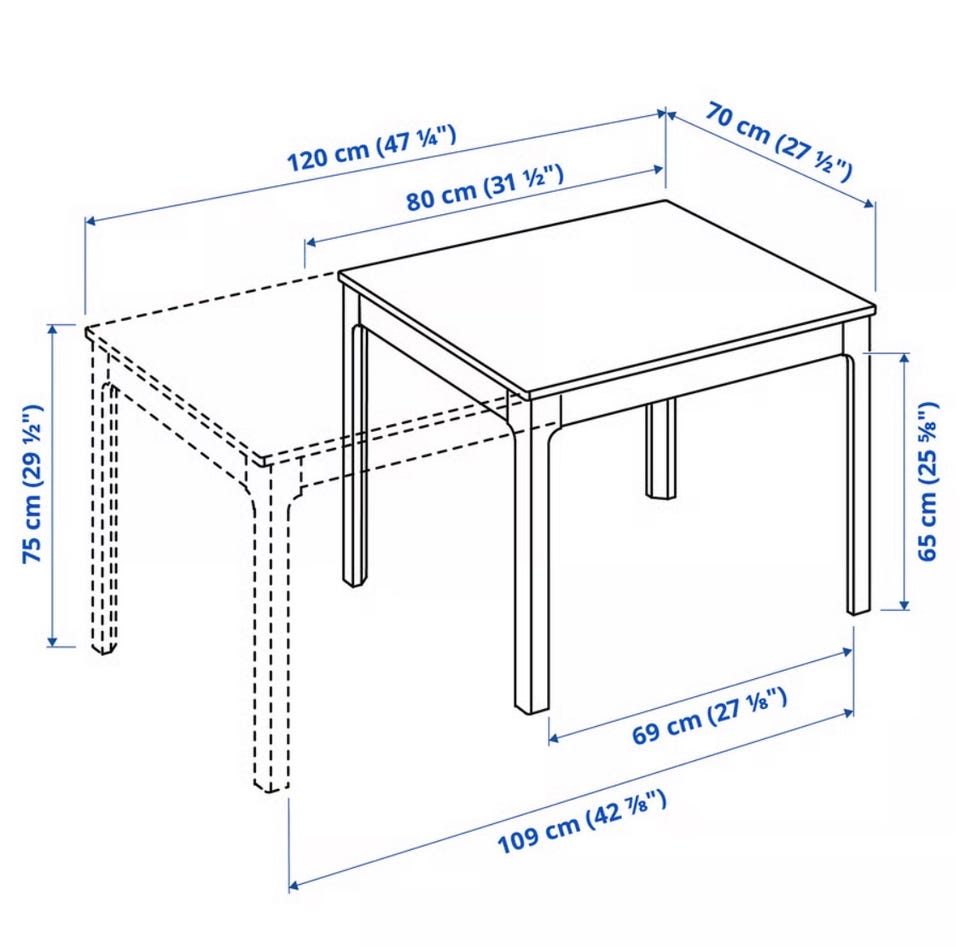 120 cm (47 ¼")
70 cm (27 ½")
80 cm (31 ½")
75 cm (29 ½")
65 cm (25 ⅝")
69 cm (27 ⅛")
109 cm (42 ⅞")