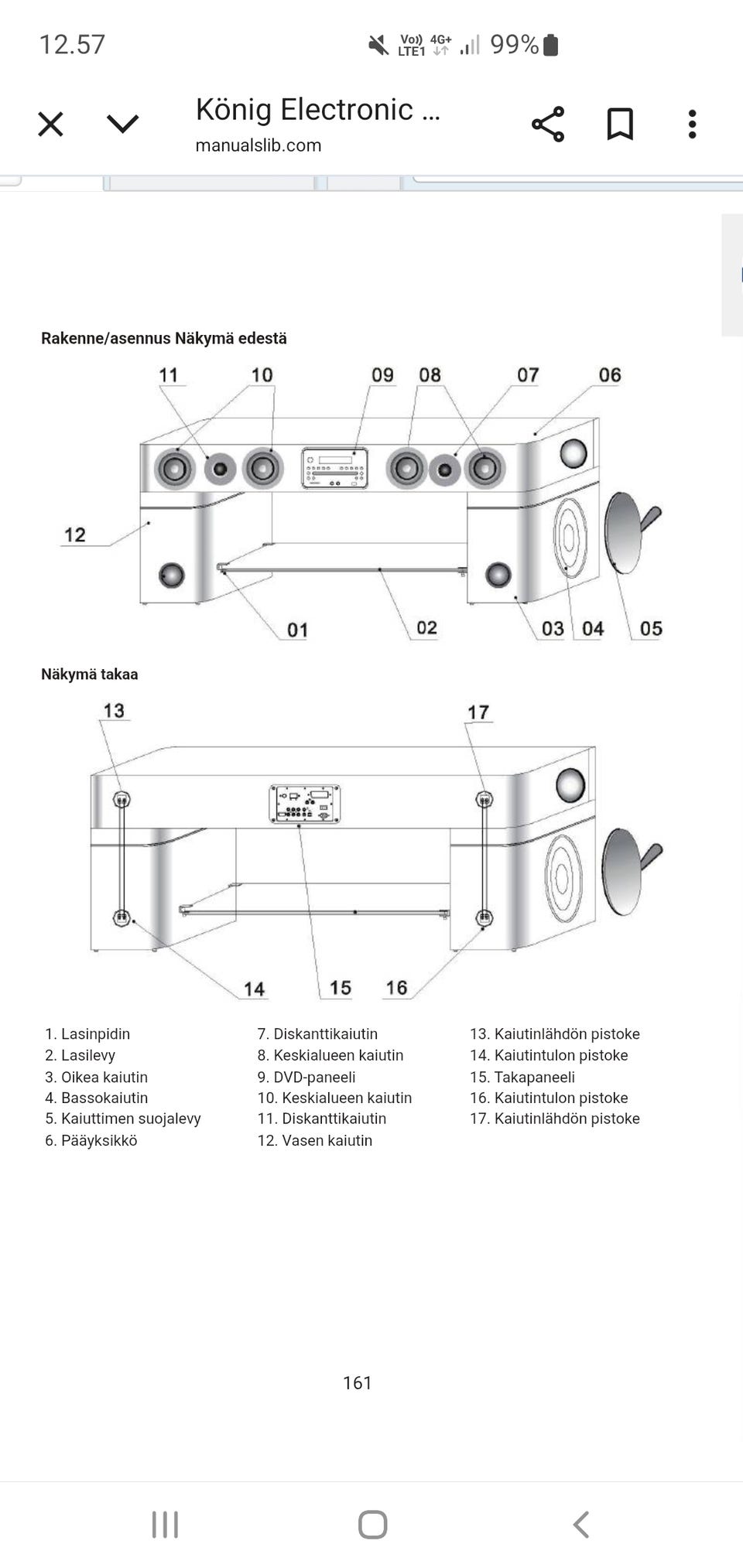 12.57 Vo)) LTE1 4G+ 99%

König Electronic ...
manualslib.com

Rakenne/asennus Näkymä edestä

11 10 09 08 07 06

12

01 02 03 04 05

Näkymä takaa

13 17

14 15 16

1. Lasinpidin
2. Lasilevy
3. Oikea kaiutin
4. Bassokaiutin
5. Kaiuttimen suojalevy
6. Pääyksikkö

7. Diskanttikaiutin
8. Keskialueen kaiutin
9. DVD-paneeli
10. Keskialueen kaiutin
11. Diskanttikaiutin
12. Vasen kaiutin

13. Kaiutinlähdön pistoke
14. Kaiutintulon pistoke
15. Takapaneeli
16. Kaiutintulon pistoke
17. Kaiutinlähdön pistoke

161