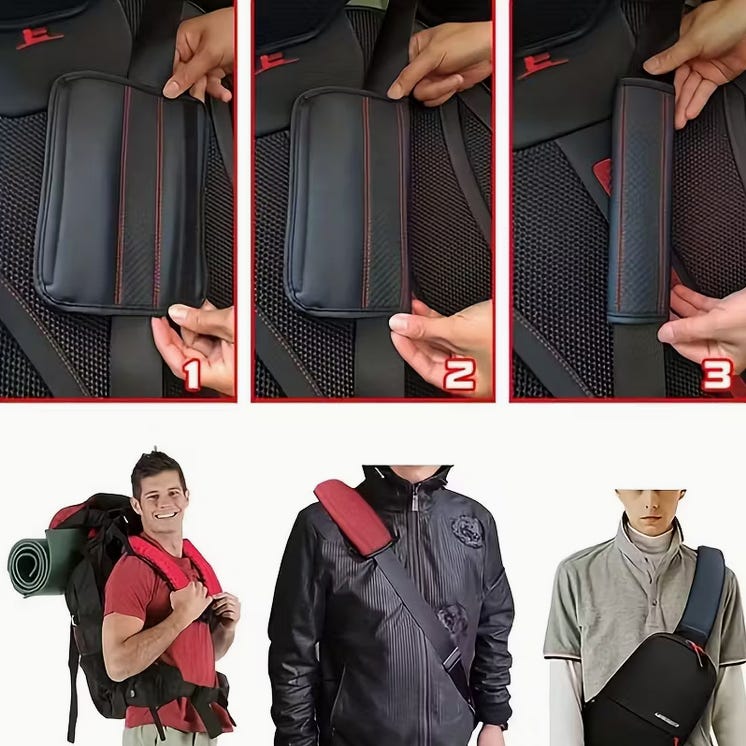 1

2

3