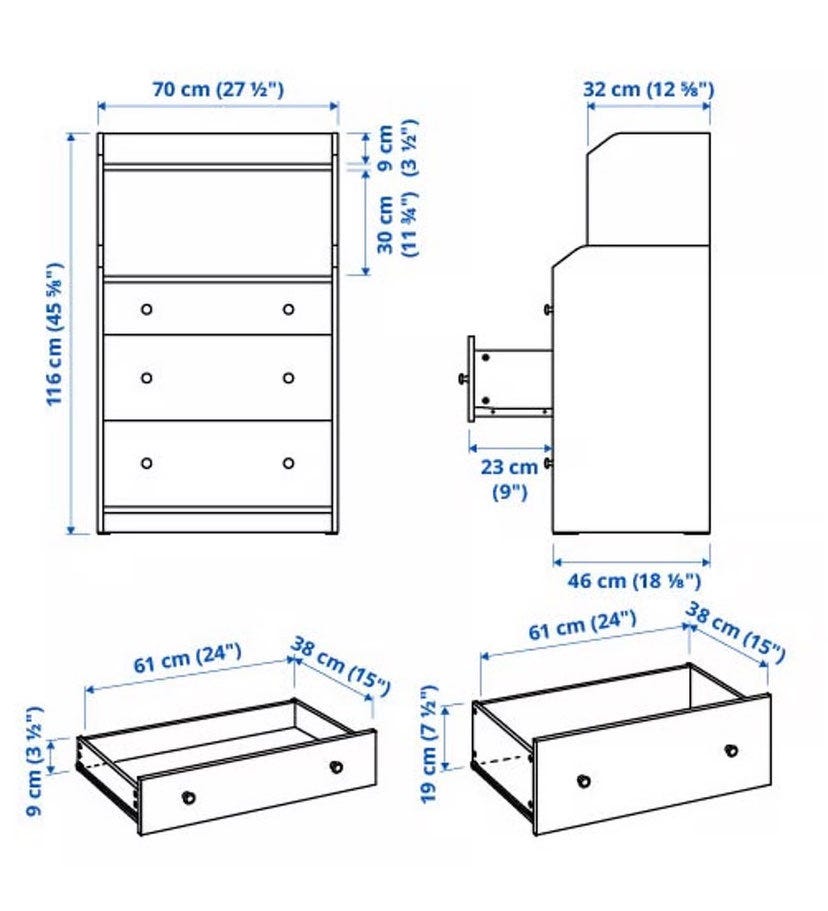 70 cm (27 ½")

9 cm (3 ½")

30 cm (11 ¾")

116 cm (45 ⅝")

32 cm (12 ⅝")

23 cm (9")

46 cm (18 ⅛")

61 cm (24")

38 cm (15")

9 cm (3 ½")

61 cm (24")

38 cm (15")

19 cm (7 ½")