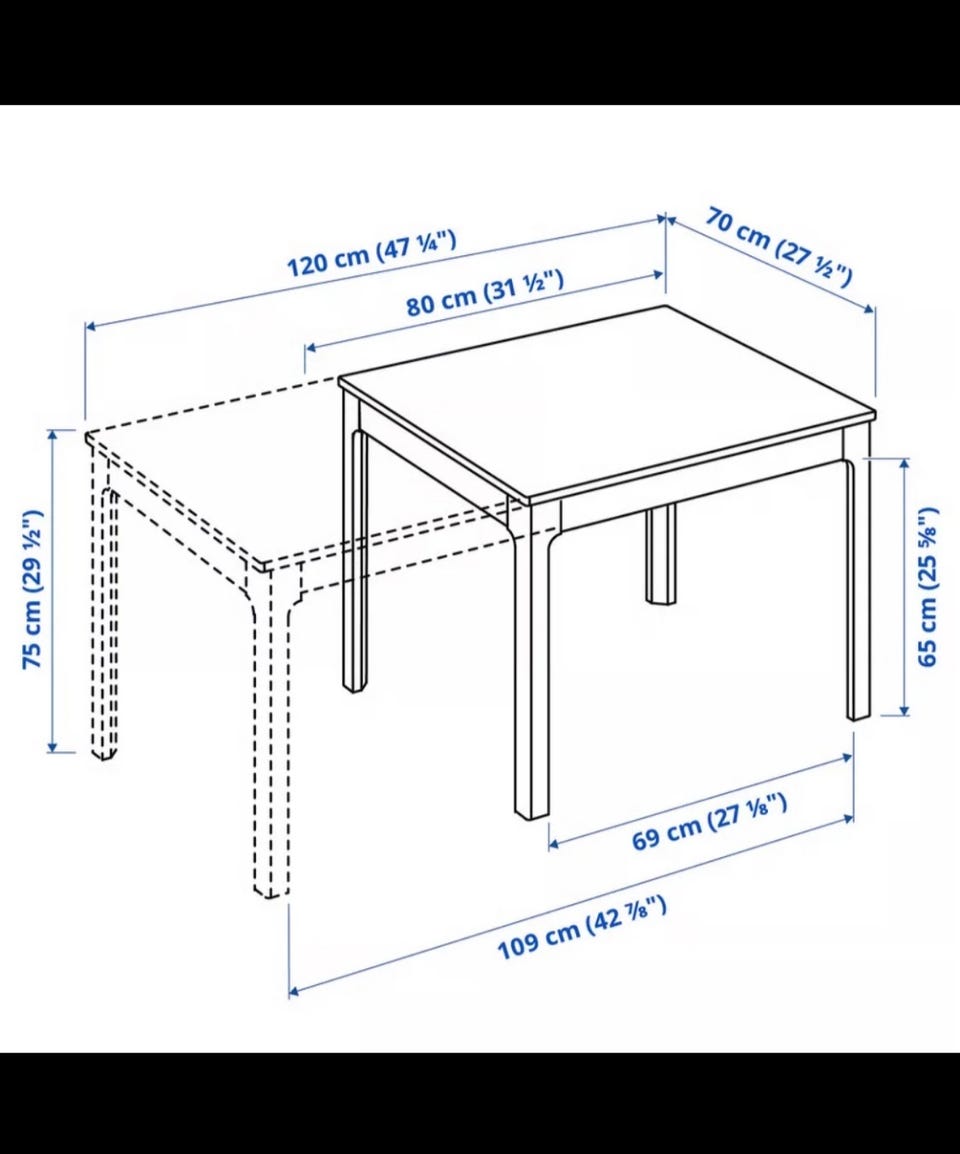 120 cm (47 ¼")

70 cm (27 ½")

80 cm (31 ½")

75 cm (29 ½")

65 cm (25 ⅝")

69 cm (27 ⅛")

109 cm (42 ⅞")