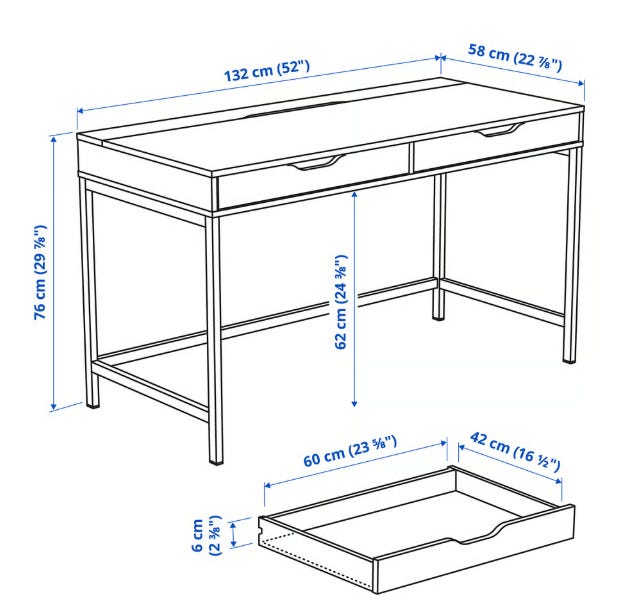 132 cm (52")

58 cm (22 ⅞")

76 cm (29 ⅞")

62 cm (24 ⅜")

60 cm (23 ⅝")

42 cm (16 ½")

6 cm (2 ⅜")