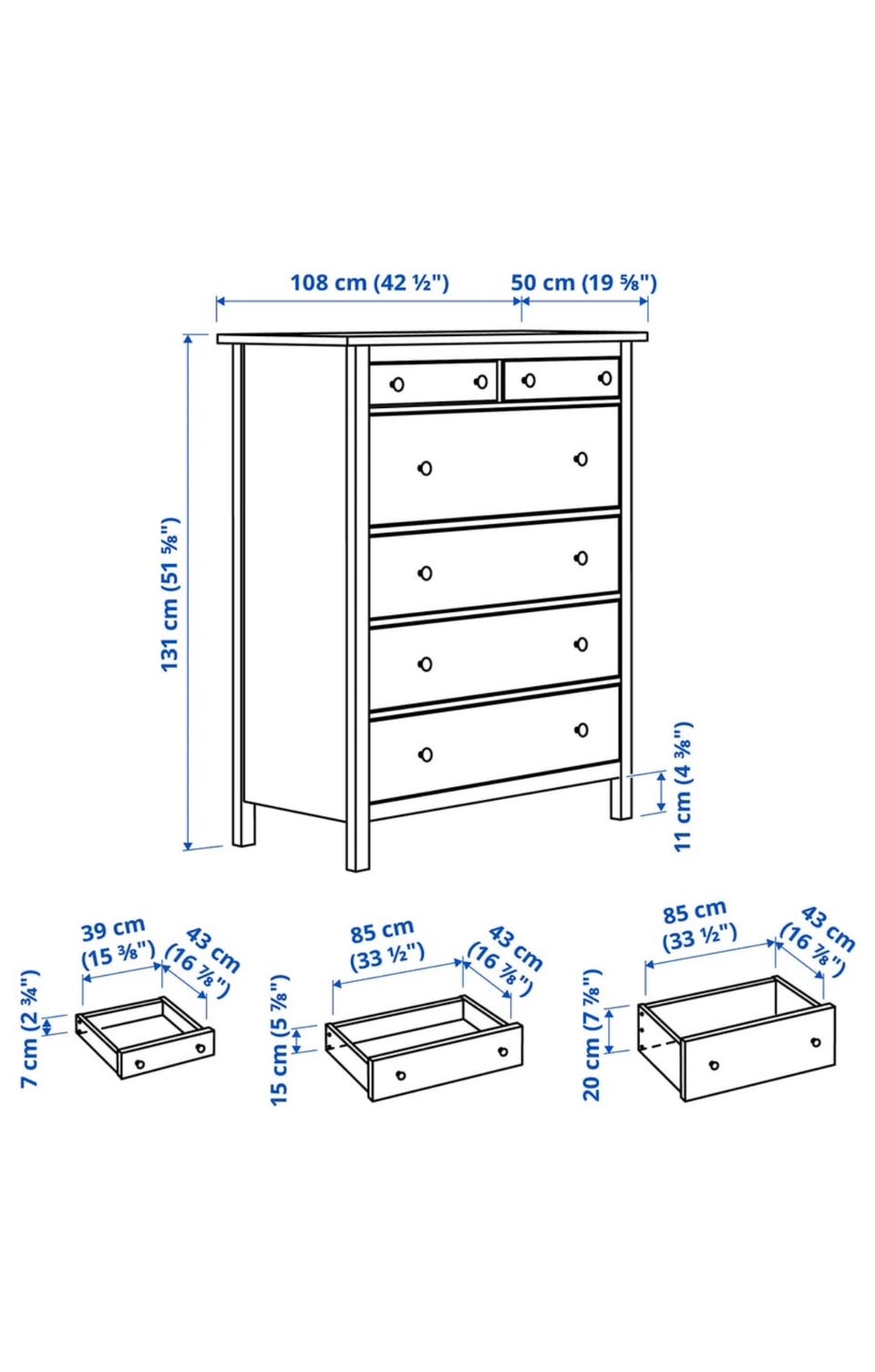 108 cm (42 ½")
50 cm (19 ⅝")
131 cm (51 ⅝")
11 cm (4 ⅜")

39 cm (15 ⅜")
43 cm (16 ⅞")
7 cm (2 ¾")

85 cm (33 ½")
43 cm (16 ⅞")
15 cm (5 ⅞")

85 cm (33 ½")
43 cm (16 ⅞")
20 cm (7 ⅞")