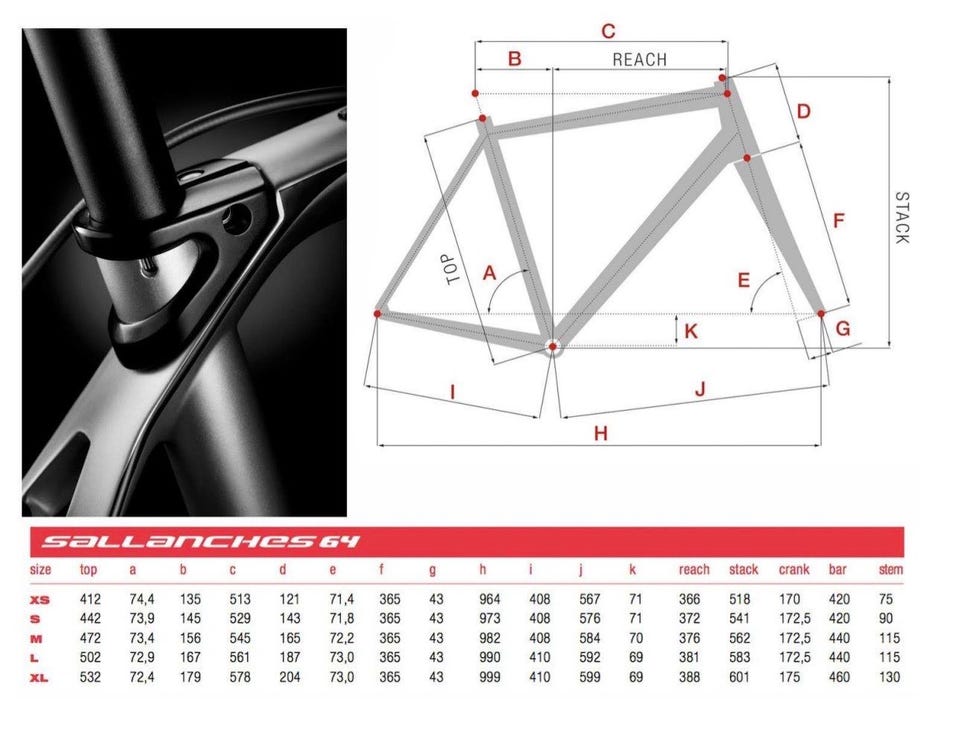 C
B
REACH
D
STACK
F
TOP
A
E
K
G
I
J
H

SALLANCHES 64

| size | top | a | b | c | d | e | f | g | h | i | j | k | reach | stack | crank | bar | stem |
|---|---|---|---|---|---|---|---|---|---|---|---|---|---|---|---|---|---|
| XS | 412 | 74,4 | 135 | 513 | 121 | 71,4 | 365 | 43 | 964 | 408 | 567 | 71 | 366 | 518 | 170 | 420 | 75 |
| S | 442 | 73,9 | 145 | 529 | 143 | 71,8 | 365 | 43 | 973 | 408 | 576 | 71 | 372 | 541 | 172,5 | 420 | 90 |
| M | 472 | 73,4 | 156 | 545 | 165 | 72,2 | 365 | 43 | 982 | 408 | 584 | 70 | 376 | 562 | 172,5 | 440 | 115 |
| L | 502 | 72,9 | 167 | 561 | 187 | 73,0 | 365 | 43 | 990 | 410 | 592 | 69 | 381 | 583 | 172,5 | 440 | 115 |
| XL | 532 | 72,4 | 179 | 578 | 204 | 73,0 | 365 | 43 | 999 | 410 | 599 | 69 | 388 | 601 | 175 | 460 | 130 |