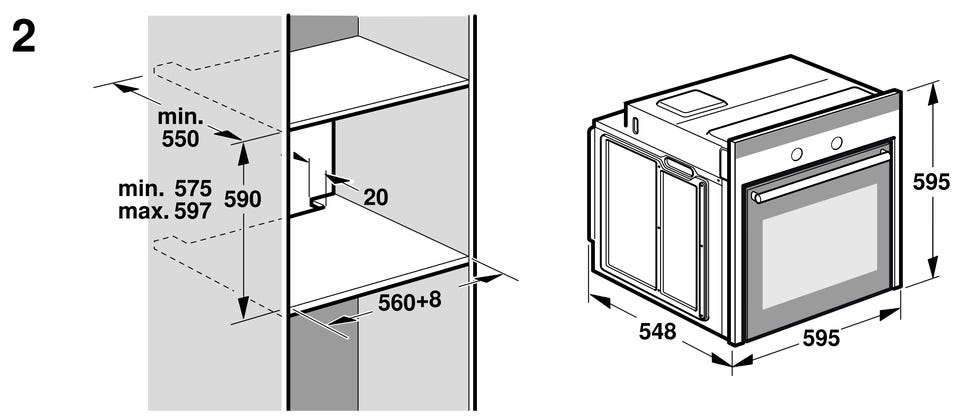 2

min. 550

min. 575
max. 597

590

20

560+8

595

548

595